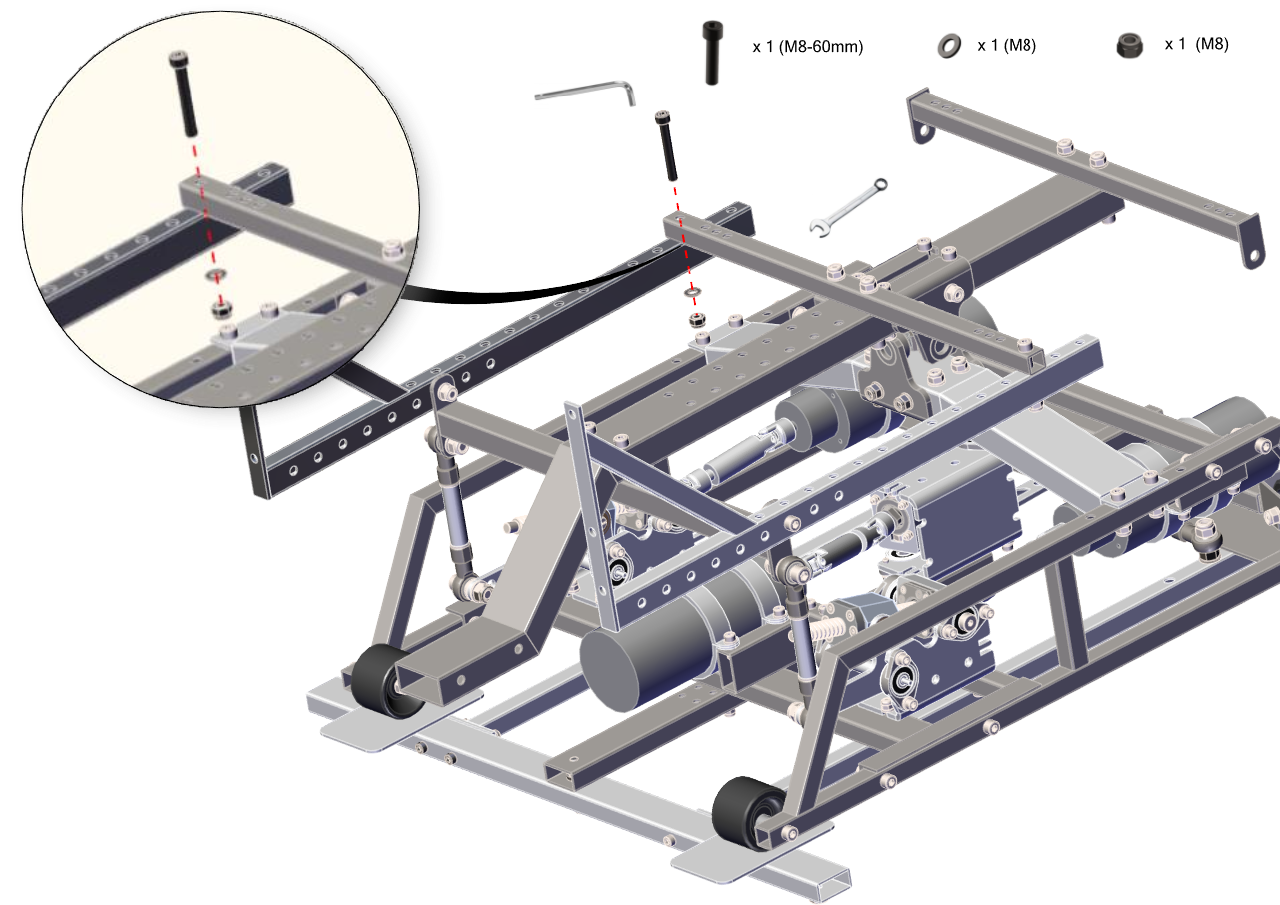 x 1 (M8-60mm)
x 1 (M8)
x 1 (M8)