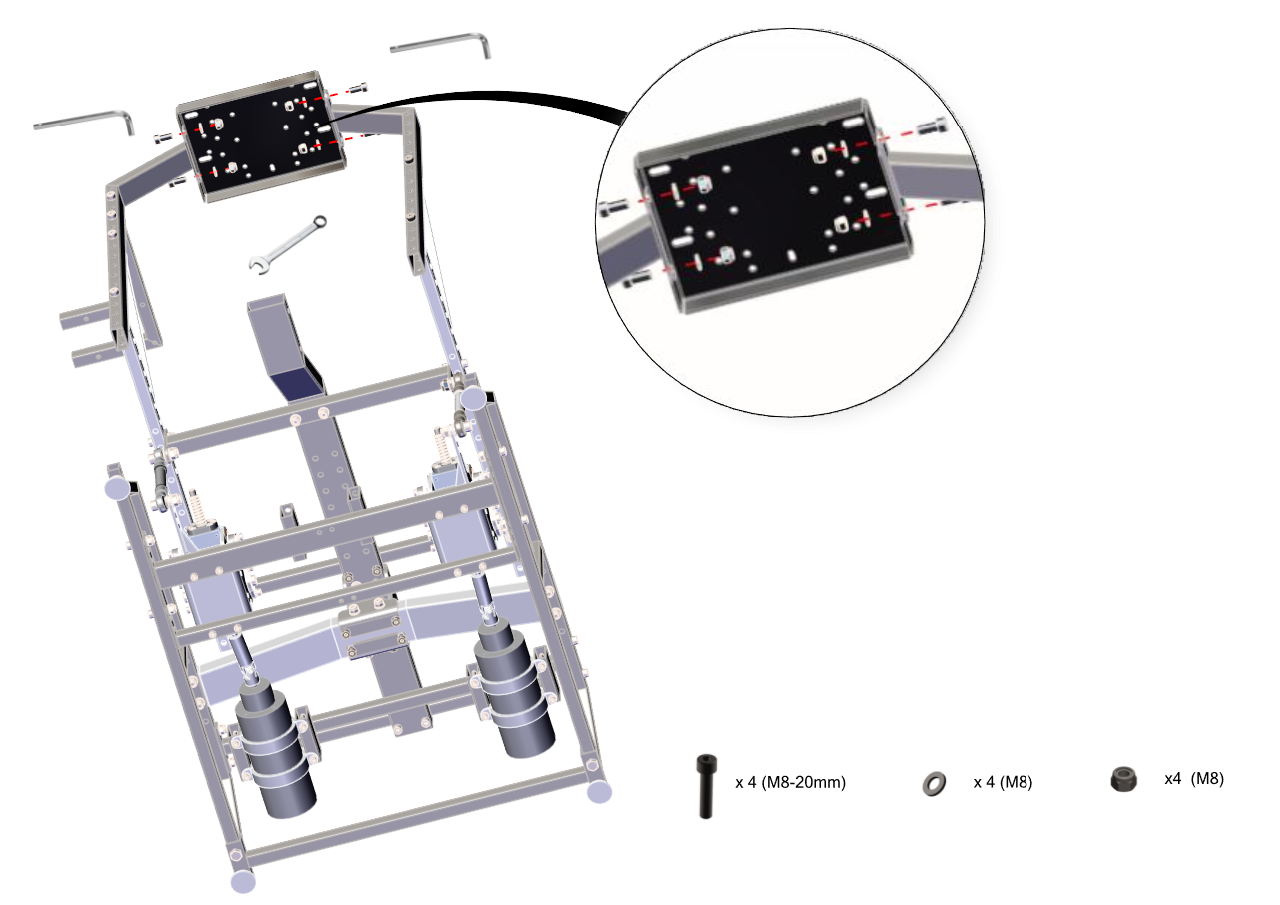 x 4 (M8-20mm)

x 4 (M8)

x4 (M8)