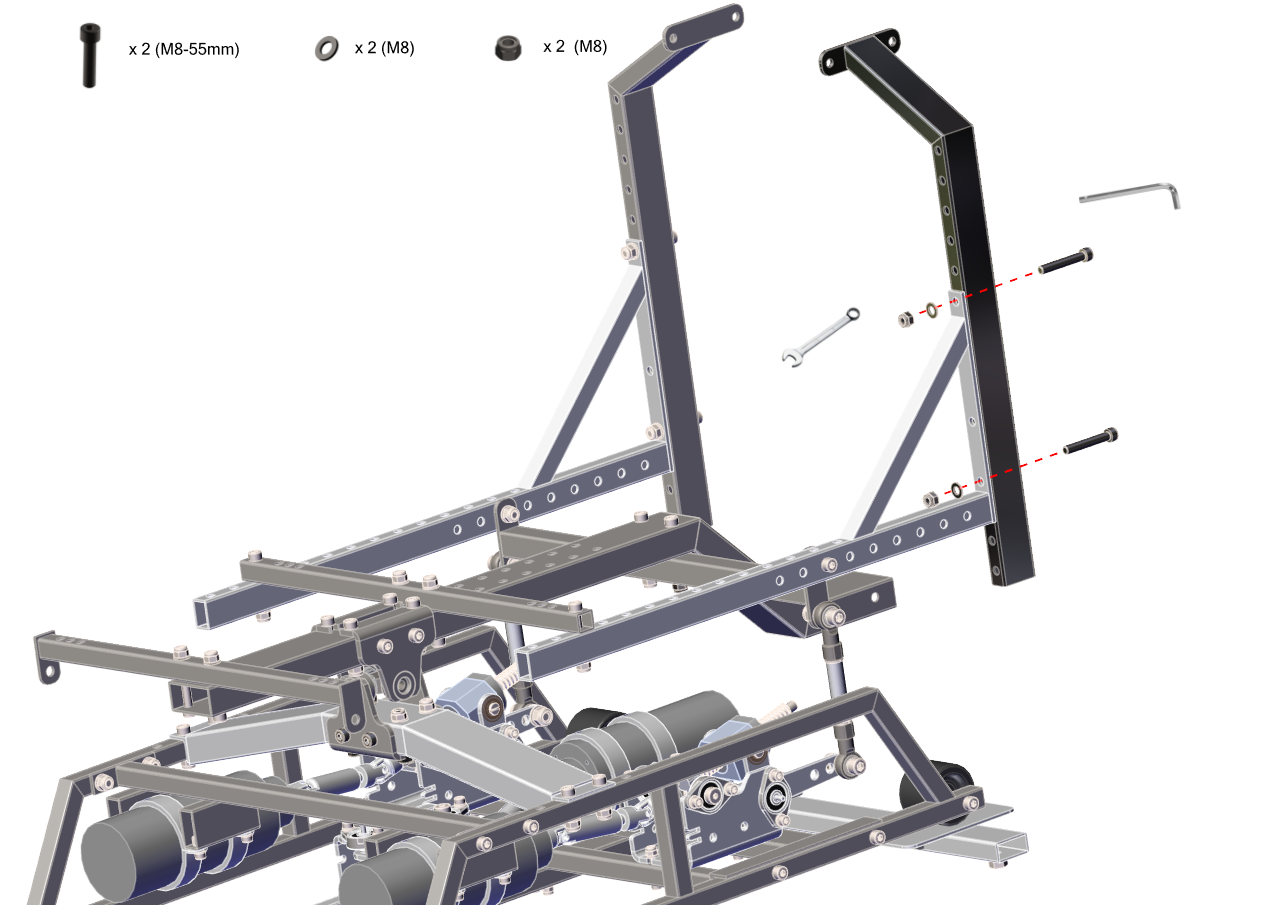 x 2 (M8-55mm)

x 2 (M8)

x 2 (M8)