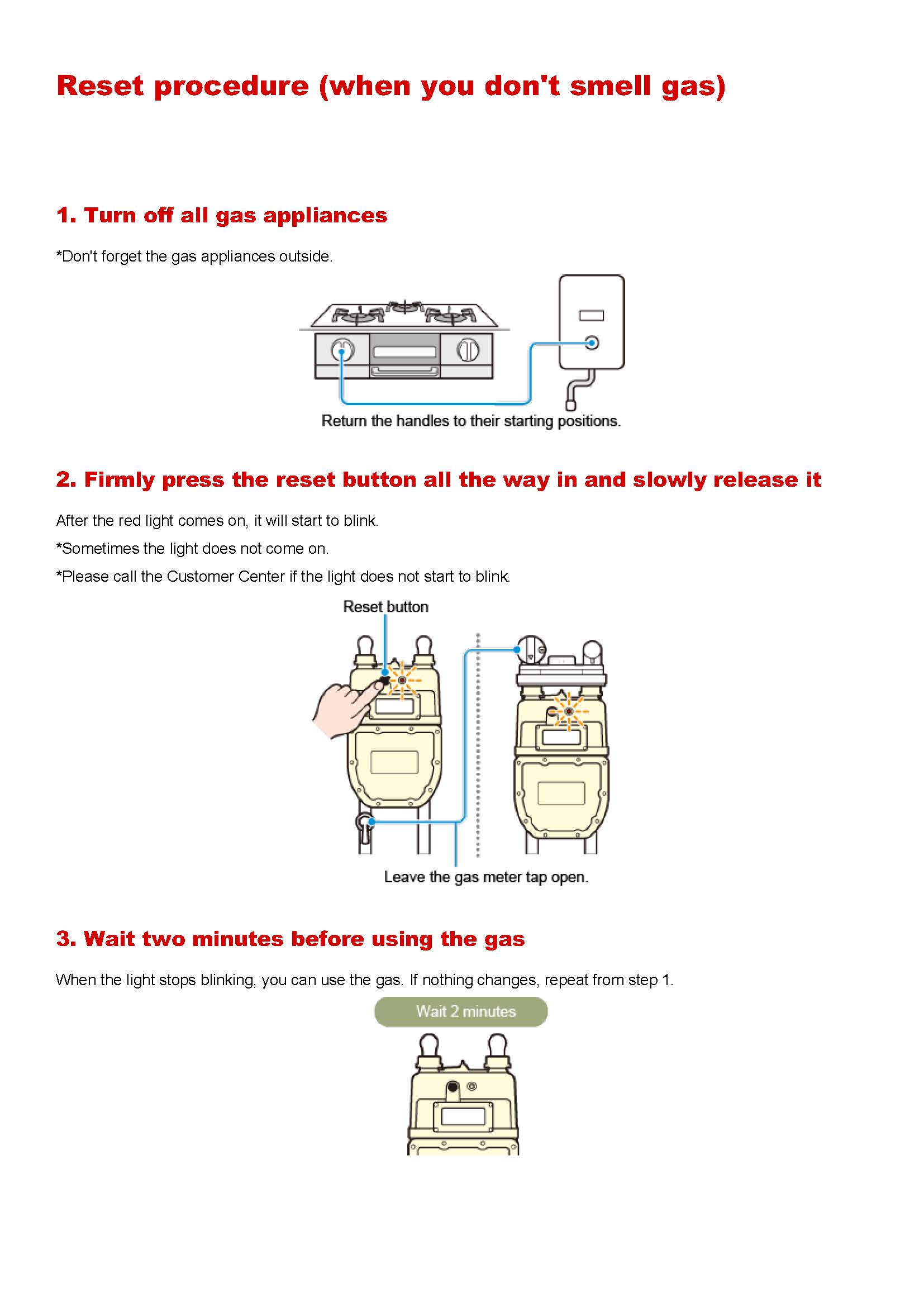 Reset procedure (when you don't smell gas)

1. Turn off all gas appliances

*Don't forget the gas appliances outside.

Return the handles to their starting positions.

2. Firmly press the reset button all the way in and slowly release it

After the red light comes on, it will start to blink.

*Sometimes the light does not come on.

*Please call the Customer Center if the light does not start to blink.

Reset button

Leave the gas meter tap open.

3. Wait two minutes before using the gas

When the light stops blinking, you can use the gas. If nothing changes, repeat from step 1.

Wait 2 minutes