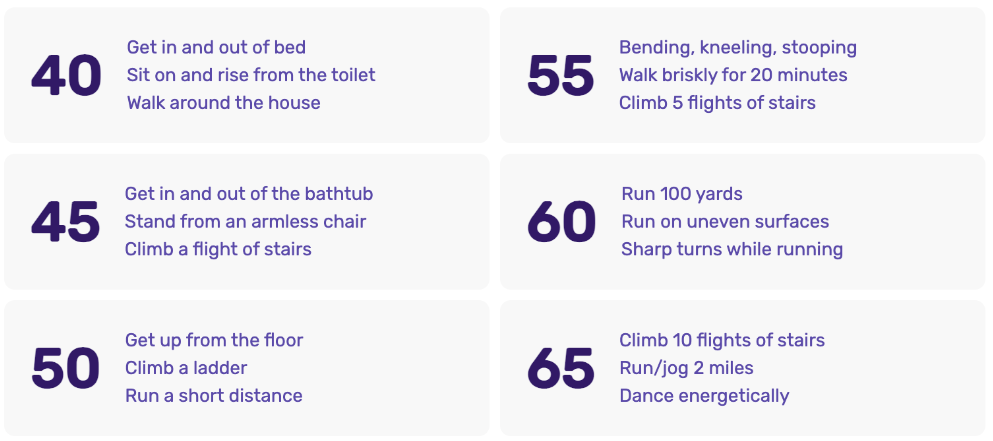 40

Get in and out of bed
Sit on and rise from the toilet
Walk around the house

45

Get in and out of the bathtub
Stand from an armless chair
Climb a flight of stairs

50

Get up from the floor
Climb a ladder
Run a short distance

55

Bending, kneeling, stooping
Walk briskly for 20 minutes
Climb 5 flights of stairs

60

Run 100 yards
Run on uneven surfaces
Sharp turns while running

65

Climb 10 flights of stairs
Run/jog 2 miles
Dance energetically