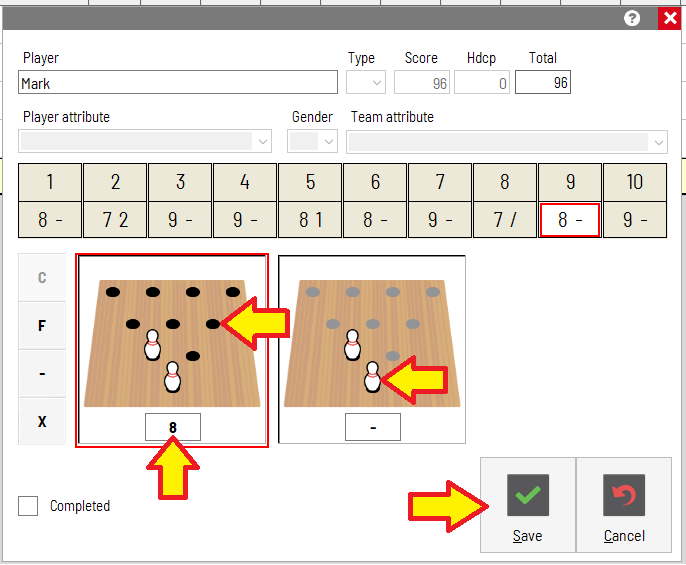 ?

Player
Mark

Type

Score
96

Hdcp
0

Total
96

Player attribute

Gender

Team attribute

| 1 | 2 | 3 | 4 | 5 | 6 | 7 | 8 | 9 | 10 |
|---|---|---|---|---|---|---|---|---|---|
| 8 - | 7 2 | 9 - | 9 - | 8 1 | 8 - | 9 - | 7 / | 8 - | 9 - |

C
F
-
X

8

-

Completed

Save

Cancel