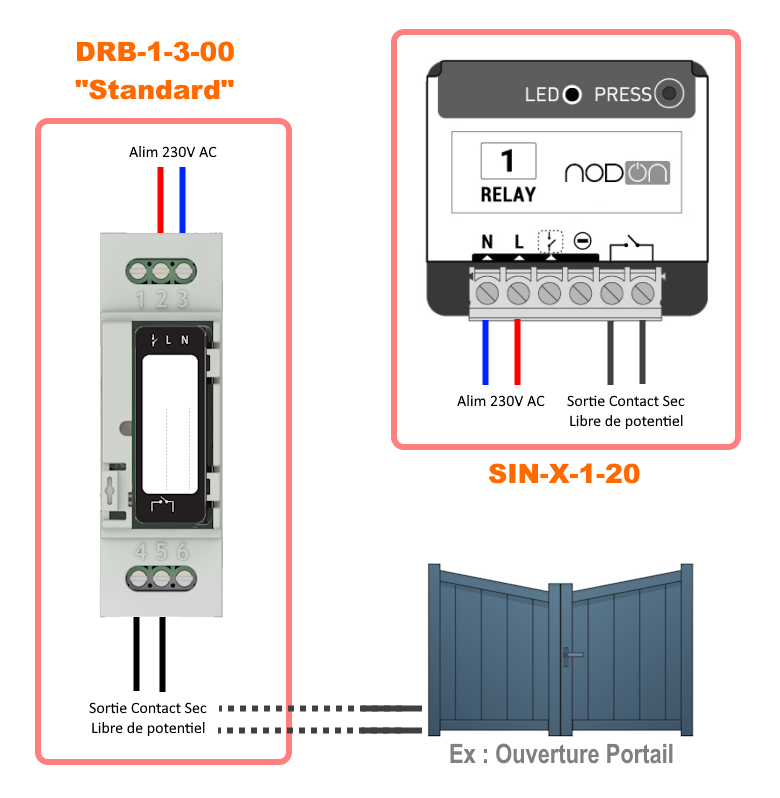 DRB-1-3-00
"Standard"

Alim 230V AC

1 2 3

L N

4 5 6

Sortie Contact Sec
Libre de potentiel

LED PRESS

1
RELAY

nodon

N L

Alim 230V AC

Sortie Contact Sec
Libre de potentiel

SIN-X-1-20

Ex : Ouverture Portail