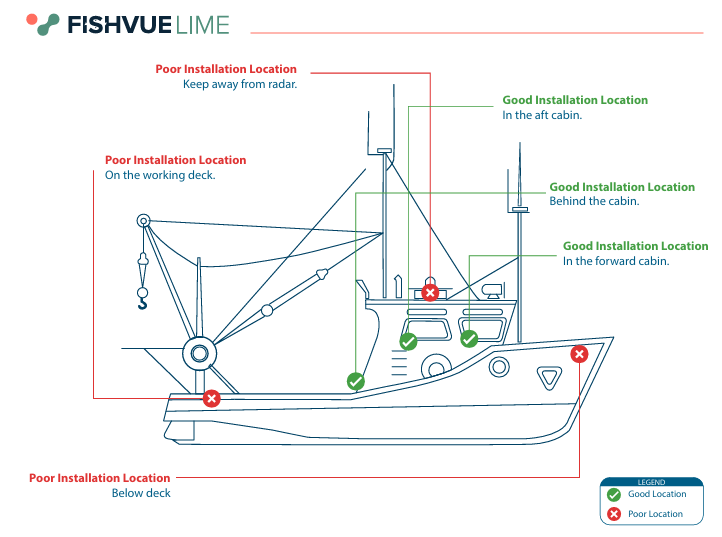 FISHVUE LIME

Poor Installation Location
Keep away from radar.

Good Installation Location
In the aft cabin.

Poor Installation Location
On the working deck.

Good Installation Location
Behind the cabin.

Good Installation Location
In the forward cabin.

Poor Installation Location
Below deck

LEGEND
Good Location
Poor Location