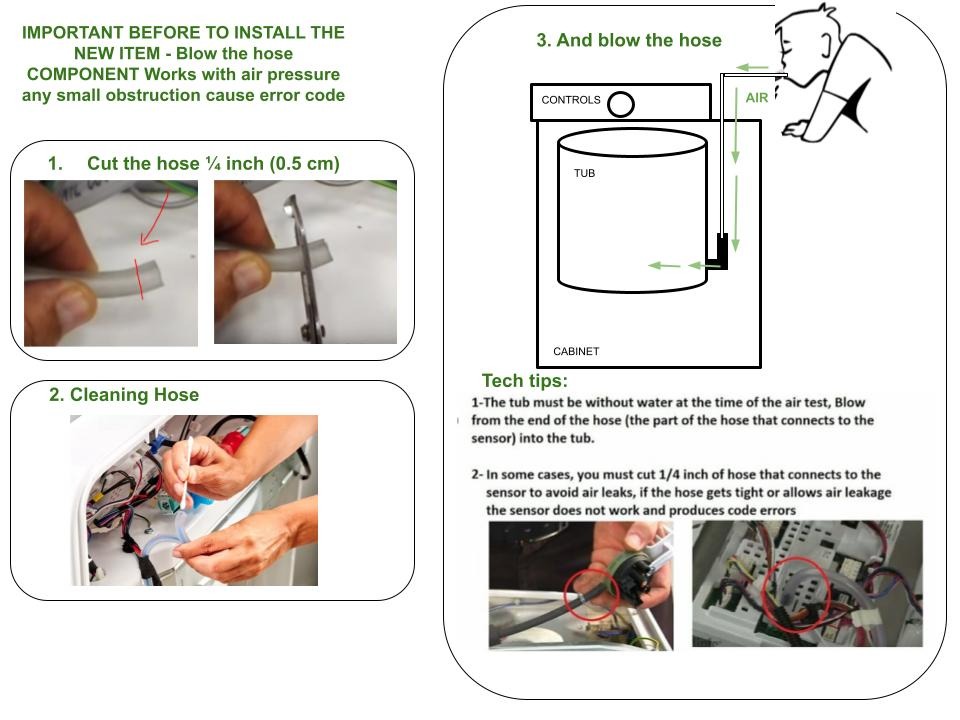 IMPORTANT BEFORE TO INSTALL THE NEW ITEM - Blow the hose COMPONENT Works with air pressure any small obstruction cause error code

1. Cut the hose ¼ inch (0.5 cm)

2. Cleaning Hose

3. And blow the hose

CONTROLS

AIR

TUB

CABINET

Tech tips:

1-The tub must be without water at the time of the air test, Blow from the end of the hose (the part of the hose that connects to the sensor) into the tub.

2- In some cases, you must cut 1/4 inch of hose that connects to the sensor to avoid air leaks, if the hose gets tight or allows air leakage the sensor does not work and produces code errors