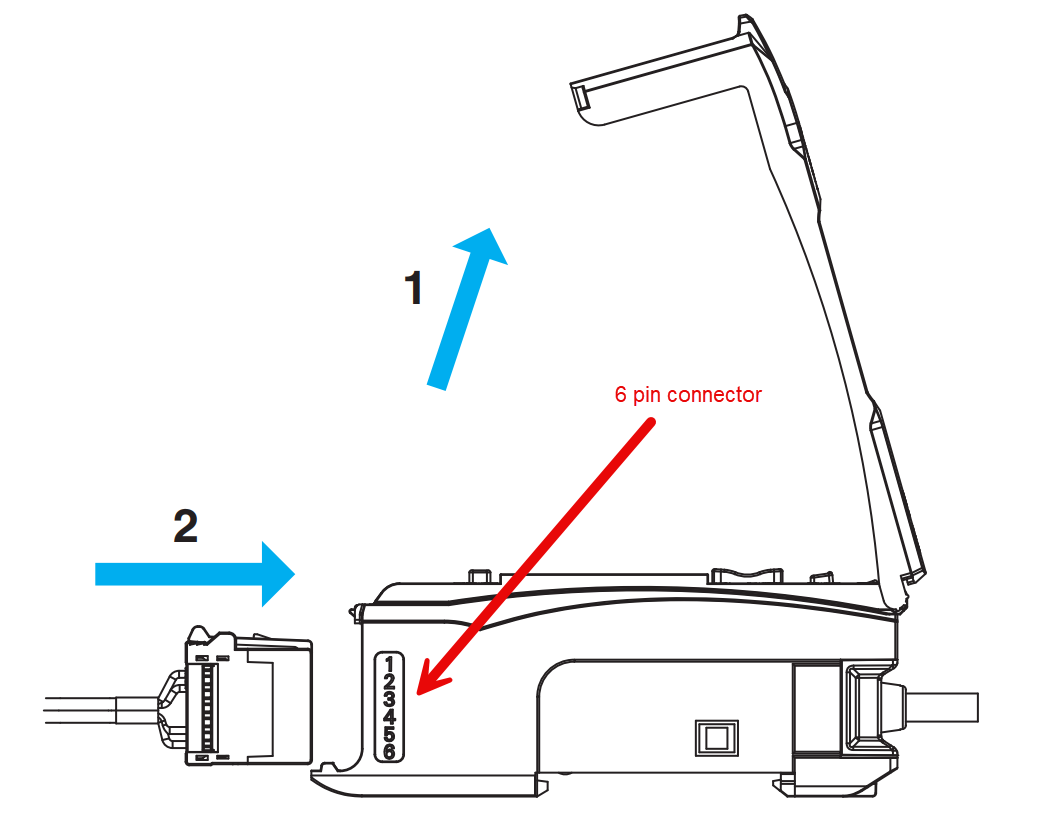 1

6 pin connector

2

1
2
3
4
5
6