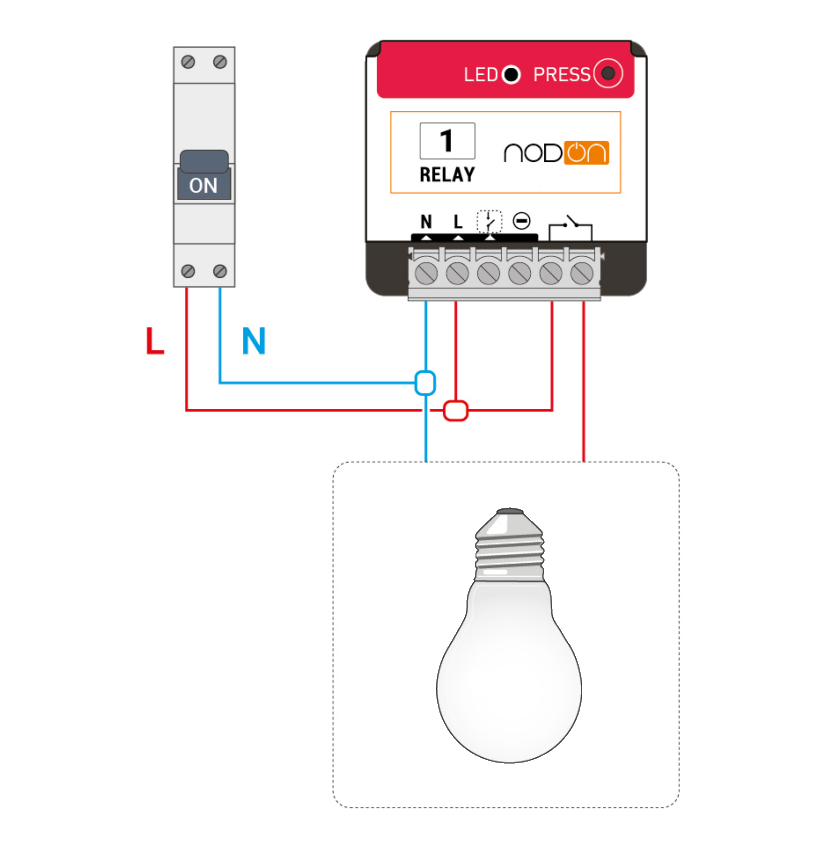 ON

LED PRESS

1
RELAY

nodon

N L

L

N