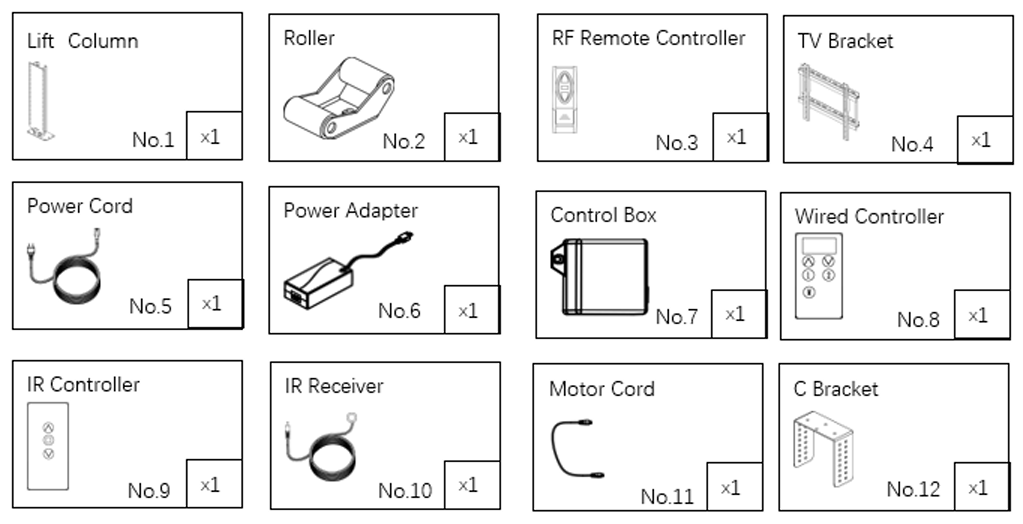 Lift Column
No.1
×1

Roller
No.2
×1

RF Remote Controller
No.3
×1

TV Bracket
No.4
×1

Power Cord
No.5
×1

Power Adapter
No.6
×1

Control Box
No.7
×1

Wired Controller
No.8
×1

IR Controller
No.9
×1

IR Receiver
No.10
×1

Motor Cord
No.11
×1

C Bracket
No.12
×1