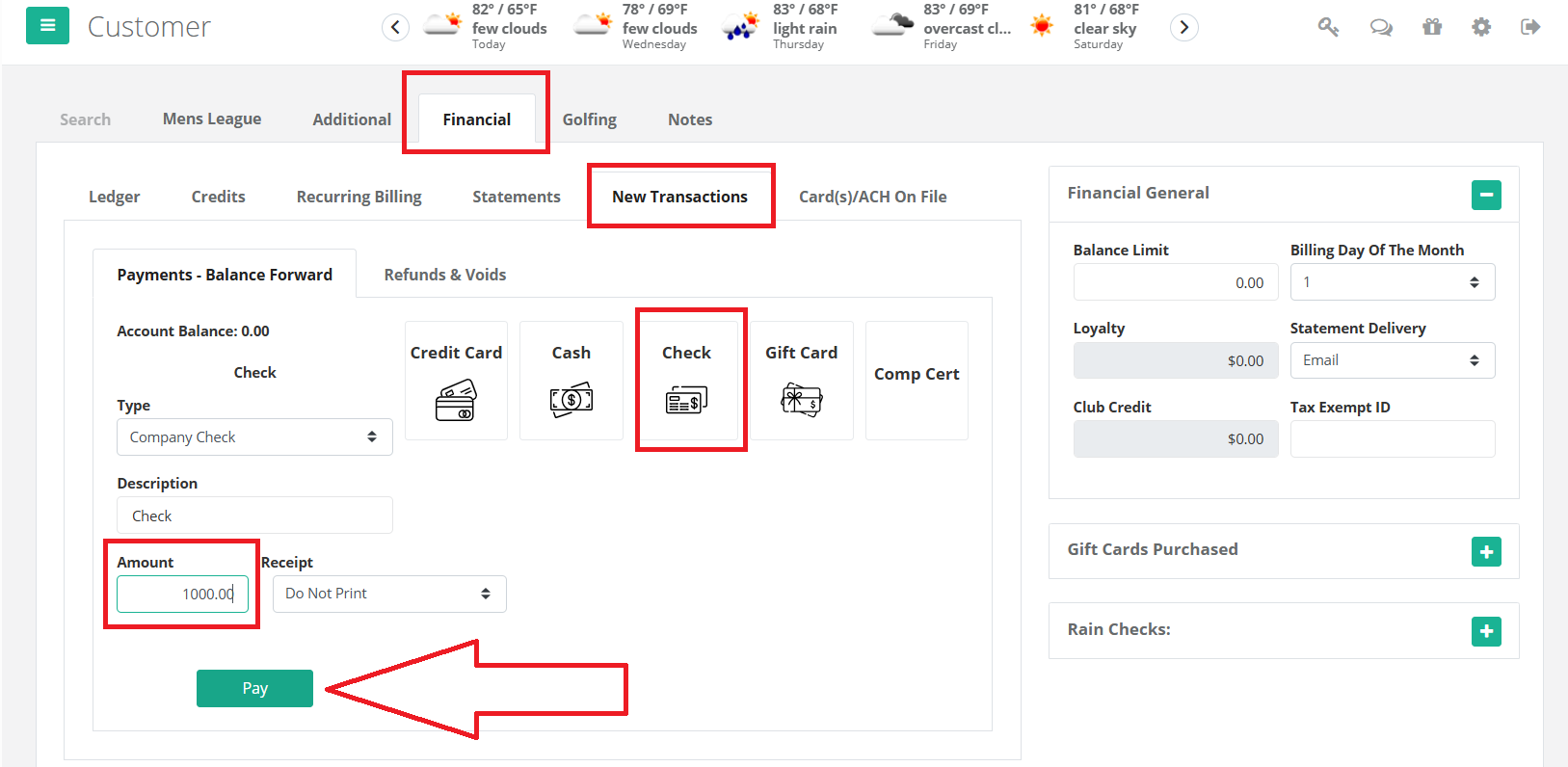 Customer

82° / 65°F few clouds Today
78° / 69°F few clouds Wednesday
83° / 68°F light rain Thursday
83° / 69°F overcast cl... Friday
81° / 68°F clear sky Saturday

Search Mens League Additional Financial Golfing Notes

Ledger Credits Recurring Billing Statements New Transactions Card(s)/ACH On File

Payments - Balance Forward Refunds & Voids

Account Balance: 0.00

Check

Type
Company Check

Description
Check

Amount
1000.00

Receipt
Do Not Print

Pay

Credit Card Cash Check Gift Card Comp Cert

Financial General

Balance Limit
0.00

Billing Day Of The Month
1

Loyalty
$0.00

Statement Delivery
Email

Club Credit
$0.00

Tax Exempt ID

Gift Cards Purchased

Rain Checks: