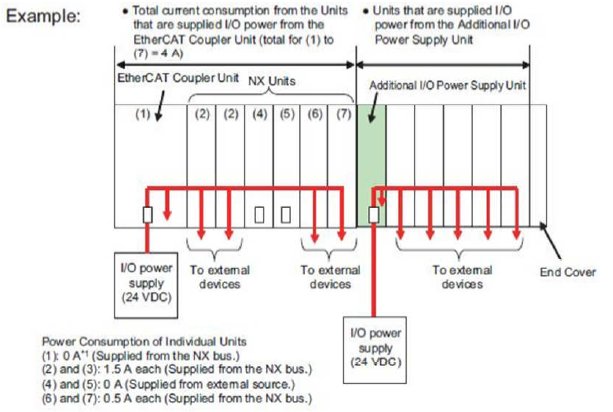 Example:

• Total current consumption from the Units that are supplied I/O power from the EtherCAT Coupler Unit (total for (1) to (7) = 4 A)

• Units that are supplied I/O power from the Additional I/O Power Supply Unit

EtherCAT Coupler Unit

NX Units

Additional I/O Power Supply Unit

(1) (2) (2) (4) (5) (6) (7)

I/O power supply (24 VDC)

To external devices

To external devices

To external devices

End Cover

I/O power supply (24 VDC)

Power Consumption of Individual Units
(1): 0 A$^{*1}$ (Supplied from the NX bus.)
(2) and (3): 1.5 A each (Supplied from the NX bus.)
(4) and (5): 0 A (Supplied from external source.)
(6) and (7): 0.5 A each (Supplied from the NX bus.)