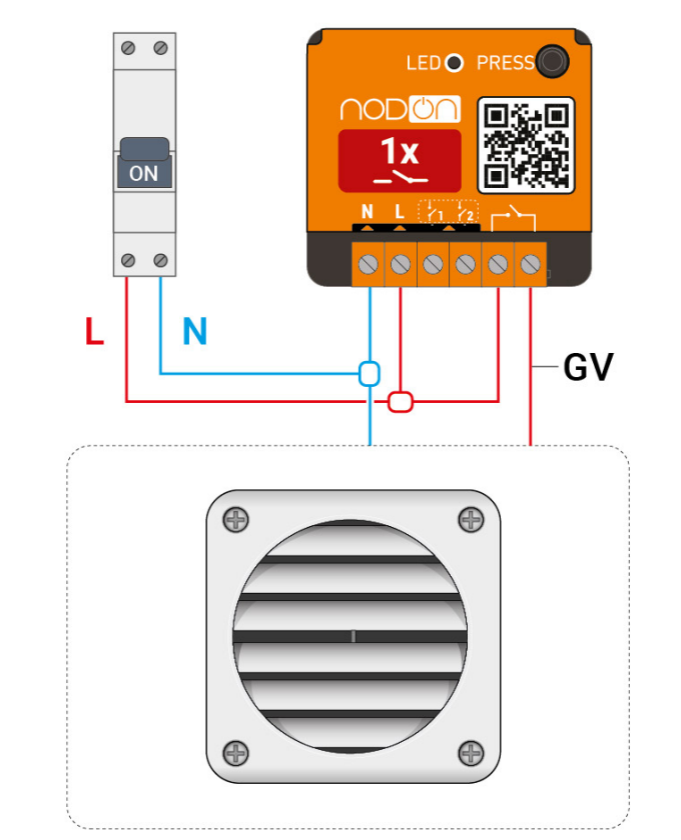 ON

LED PRESS

nodon

1x

N L 1 2

L N

GV