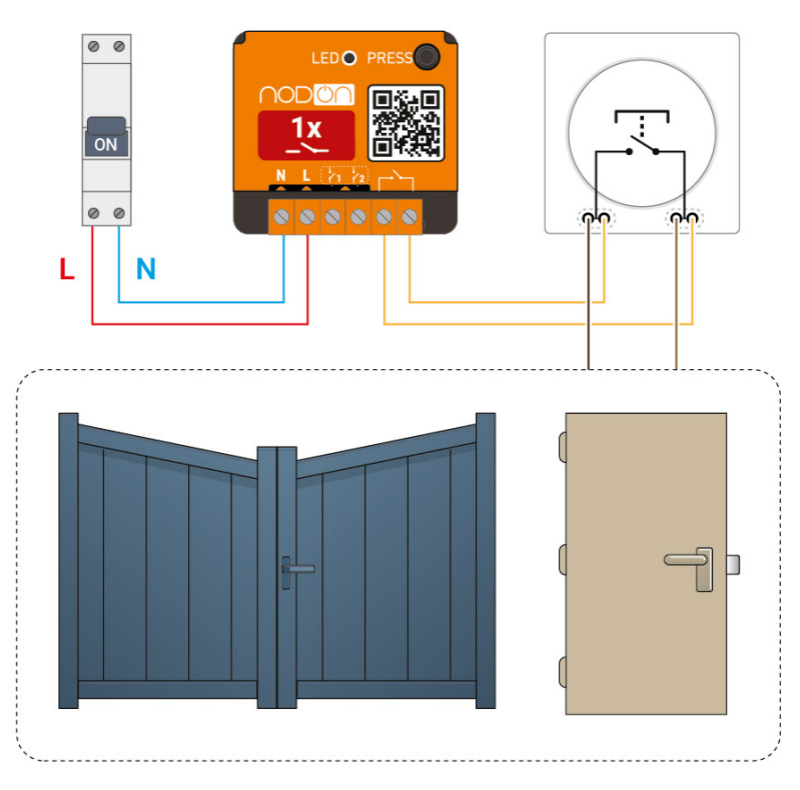 ON

LED PRESS

nodon

1x

N L 1 2

L

N