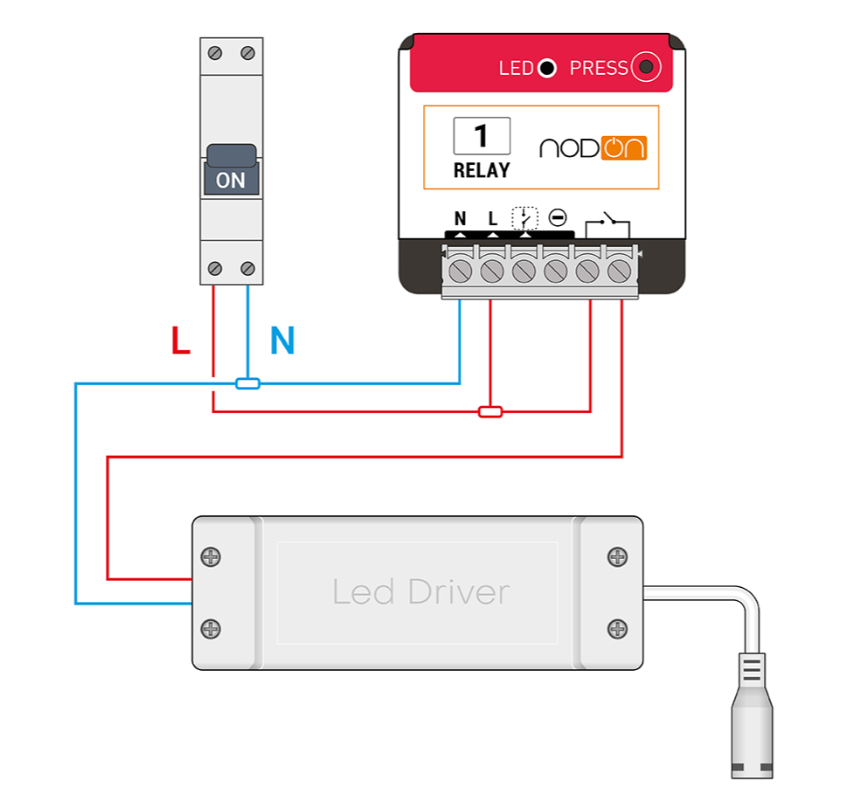 ON

LED PRESS

1
RELAY

nodon

N L

L N

Led Driver