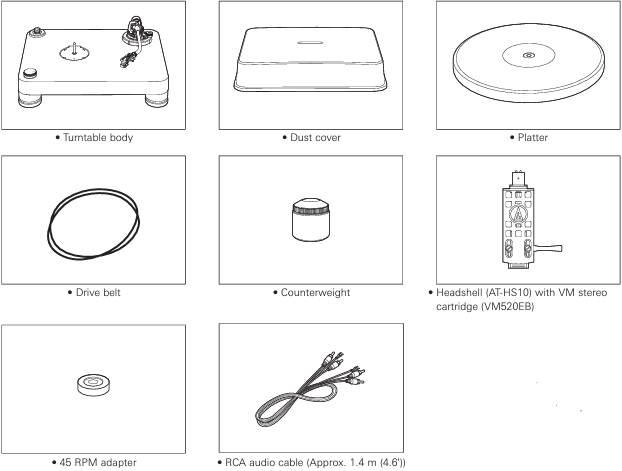 • Turntable body

• Dust cover

• Platter

• Drive belt

• Counterweight

• Headshell (AT-HS10) with VM stereo cartridge (VM520EB)

• 45 RPM adapter

• RCA audio cable (Approx. 1.4 m (4.6'))