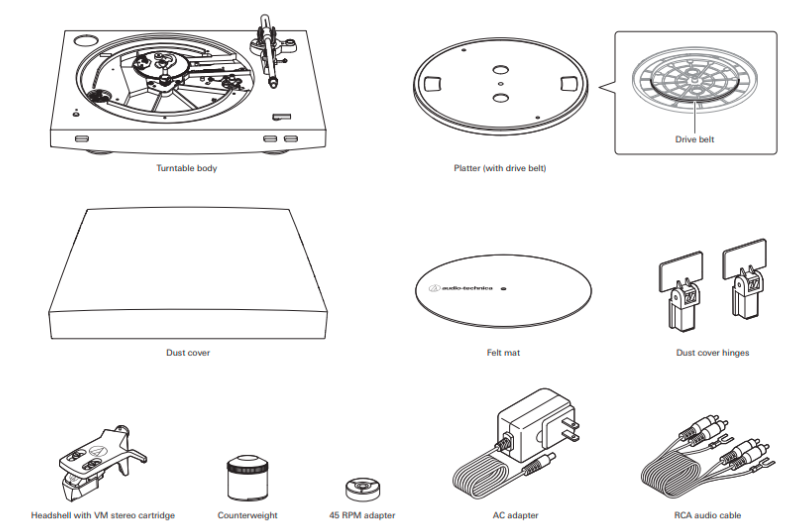 Turntable body

Platter (with drive belt)

Drive belt

Dust cover

audio-technica

Felt mat

Dust cover hinges

Headshell with VM stereo cartridge

Counterweight

45 RPM adapter

AC adapter

RCA audio cable