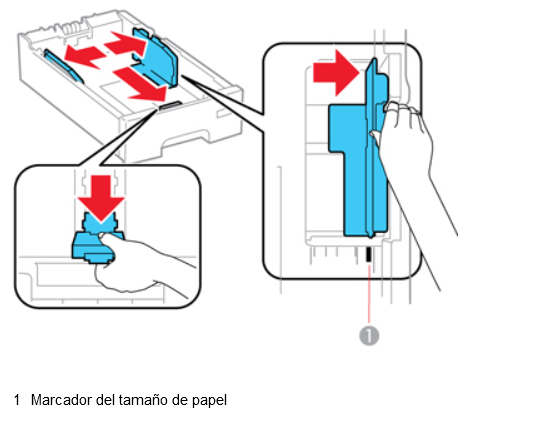 1

1 Marcador del tamaño de papel