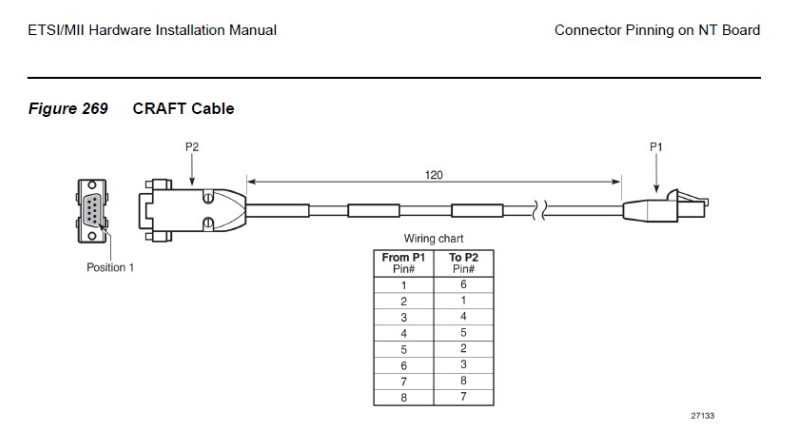 ETSI/MII Hardware Installation Manual

Connector Pinning on NT Board

Figure 269 CRAFT Cable

P2

120

P1

Position 1

Wiring chart

| From P1 Pin# | To P2 Pin# |
|---|---|
| 1 | 6 |
| 2 | 1 |
| 3 | 4 |
| 4 | 5 |
| 5 | 2 |
| 6 | 3 |
| 7 | 8 |
| 8 | 7 |

27133