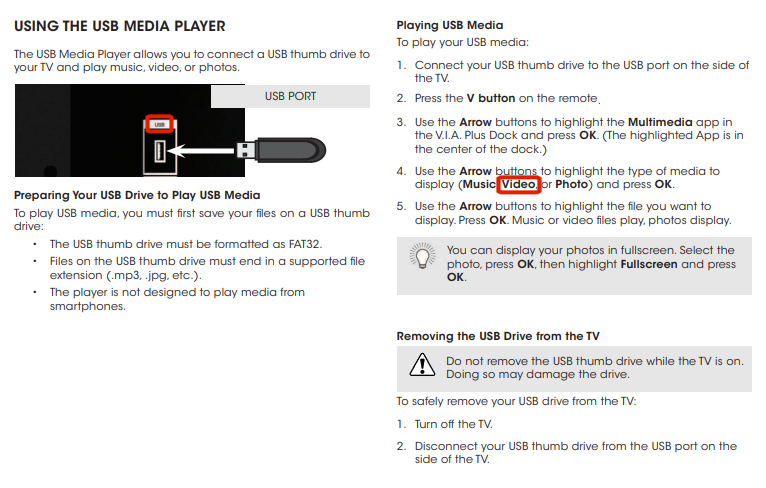 USING THE USB MEDIA PLAYER

The USB Media Player allows you to connect a USB thumb drive to your TV and play music, video, or photos.

USB PORT

USB

Preparing Your USB Drive to Play USB Media

To play USB media, you must first save your files on a USB thumb drive:

• The USB thumb drive must be formatted as FAT32.
• Files on the USB thumb drive must end in a supported file extension (.mp3, .jpg, etc.).
• The player is not designed to play media from smartphones.

Playing USB Media

To play your USB media:

1. Connect your USB thumb drive to the USB port on the side of the TV.
2. Press the V button on the remote.
3. Use the Arrow buttons to highlight the Multimedia app in the V.I.A. Plus Dock and press OK. (The highlighted App is in the center of the dock.)
4. Use the Arrow buttons to highlight the type of media to display (Music, Video, or Photo) and press OK.
5. Use the Arrow buttons to highlight the file you want to display. Press OK. Music or video files play, photos display.

You can display your photos in fullscreen. Select the photo, press OK, then highlight Fullscreen and press OK.

Removing the USB Drive from the TV

Do not remove the USB thumb drive while the TV is on. Doing so may damage the drive.

To safely remove your USB drive from the TV:

1. Turn off the TV.
2. Disconnect your USB thumb drive from the USB port on the side of the TV.