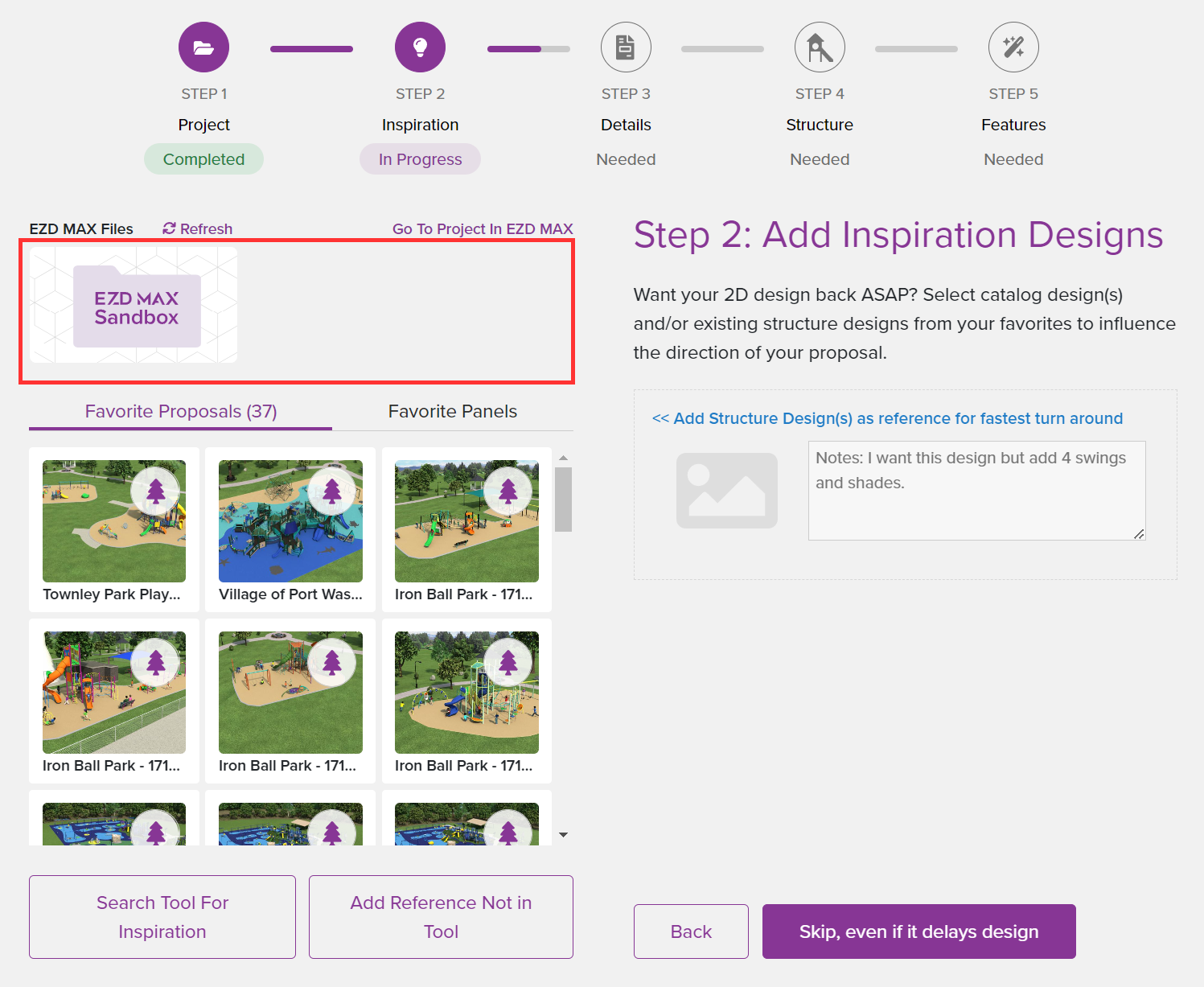 STEP 1
Project
Completed

STEP 2
Inspiration
In Progress

STEP 3
Details
Needed

STEP 4
Structure
Needed

STEP 5
Features
Needed

EZD MAX Files
Refresh
Go To Project In EZD MAX

EZD MAX Sandbox

Favorite Proposals (37)
Favorite Panels

Townley Park Play...
Village of Port Was...
Iron Ball Park - 171...
Iron Ball Park - 171...
Iron Ball Park - 171...
Iron Ball Park - 171...

Search Tool For Inspiration
Add Reference Not in Tool

Step 2: Add Inspiration Designs

Want your 2D design back ASAP? Select catalog design(s) and/or existing structure designs from your favorites to influence the direction of your proposal.

<< Add Structure Design(s) as reference for fastest turn around

Notes: I want this design but add 4 swings and shades.

Back
Skip, even if it delays design