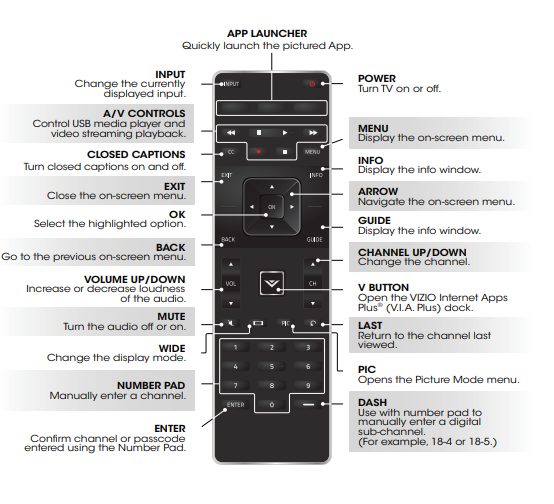 APP LAUNCHER
Quickly launch the pictured App.

INPUT
Change the currently displayed input.

A/V CONTROLS
Control USB media player and video streaming playback.

CLOSED CAPTIONS
Turn closed captions on and off.

EXIT
Close the on-screen menu.

OK
Select the highlighted option.

BACK
Go to the previous on-screen menu.

VOLUME UP/DOWN
Increase or decrease loudness of the audio.

MUTE
Turn the audio off or on.

WIDE
Change the display mode.

NUMBER PAD
Manually enter a channel.

ENTER
Confirm channel or passcode entered using the Number Pad.

INPUT

CC

MENU

EXIT

INFO

OK

BACK

GUIDE

VOL

CH

PIC

1 2 3
4 5 6
7 8 9
ENTER 0

POWER
Turn TV on or off.

MENU
Display the on-screen menu.

INFO
Display the info window.

ARROW
Navigate the on-screen menu.

GUIDE
Display the info window.

CHANNEL UP/DOWN
Change the channel.

V BUTTON
Open the VIZIO Internet Apps Plus® (V.I.A. Plus) dock.

LAST
Return to the channel last viewed.

PIC
Opens the Picture Mode menu.

DASH
Use with number pad to manually enter a digital sub-channel.
(For example, 18-4 or 18-5.)