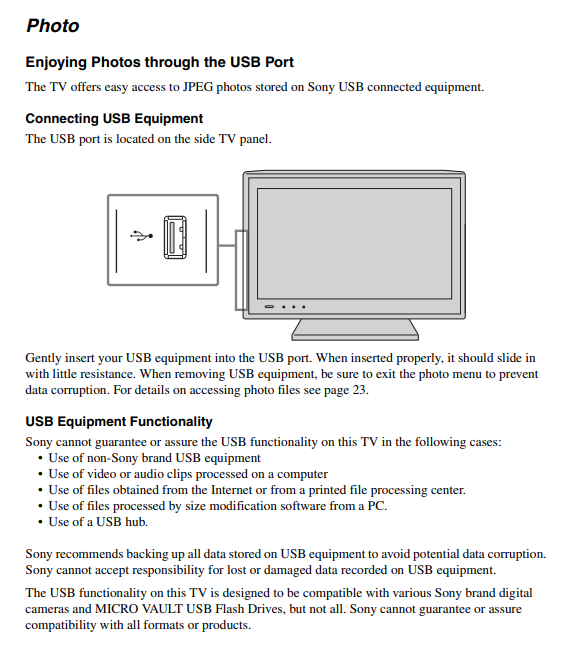 Photo

Enjoying Photos through the USB Port

The TV offers easy access to JPEG photos stored on Sony USB connected equipment.

Connecting USB Equipment

The USB port is located on the side TV panel.

Gently insert your USB equipment into the USB port. When inserted properly, it should slide in with little resistance. When removing USB equipment, be sure to exit the photo menu to prevent data corruption. For details on accessing photo files see page 23.

USB Equipment Functionality

Sony cannot guarantee or assure the USB functionality on this TV in the following cases:
• Use of non-Sony brand USB equipment
• Use of video or audio clips processed on a computer
• Use of files obtained from the Internet or from a printed file processing center.
• Use of files processed by size modification software from a PC.
• Use of a USB hub.

Sony recommends backing up all data stored on USB equipment to avoid potential data corruption. Sony cannot accept responsibility for lost or damaged data recorded on USB equipment.

The USB functionality on this TV is designed to be compatible with various Sony brand digital cameras and MICRO VAULT USB Flash Drives, but not all. Sony cannot guarantee or assure compatibility with all formats or products.