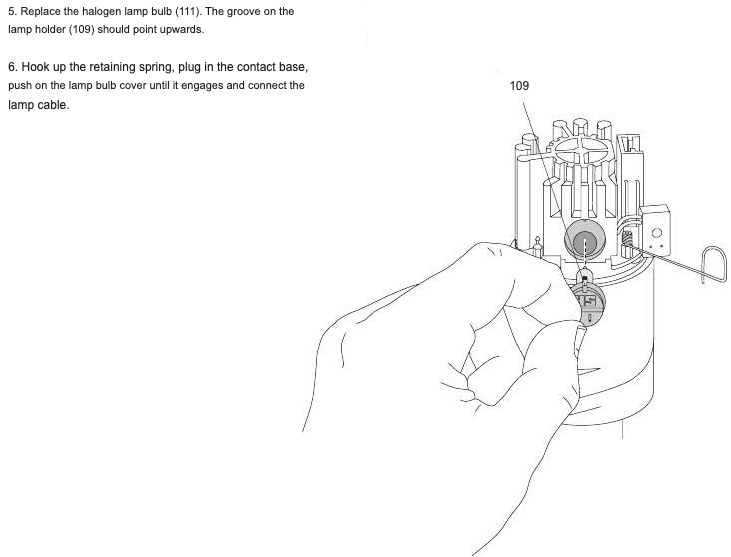 5. Replace the halogen lamp bulb (111). The groove on the lamp holder (109) should point upwards.

6. Hook up the retaining spring, plug in the contact base, push on the lamp bulb cover until it engages and connect the lamp cable.

109