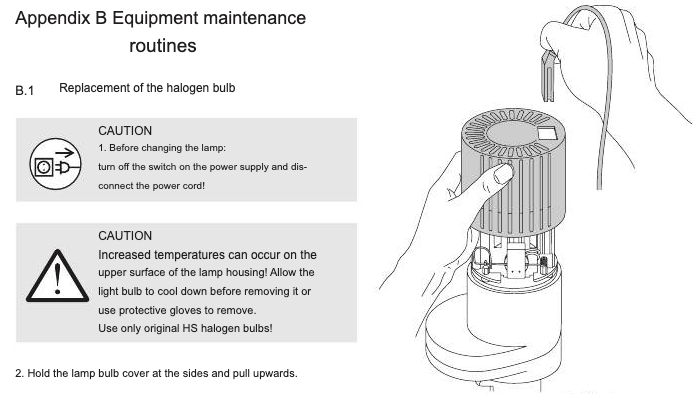 Appendix B Equipment maintenance routines

B.1 Replacement of the halogen bulb

CAUTION
1. Before changing the lamp:
turn off the switch on the power supply and disconnect the power cord!

CAUTION
Increased temperatures can occur on the upper surface of the lamp housing! Allow the light bulb to cool down before removing it or use protective gloves to remove.
Use only original HS halogen bulbs!

2. Hold the lamp bulb cover at the sides and pull upwards.