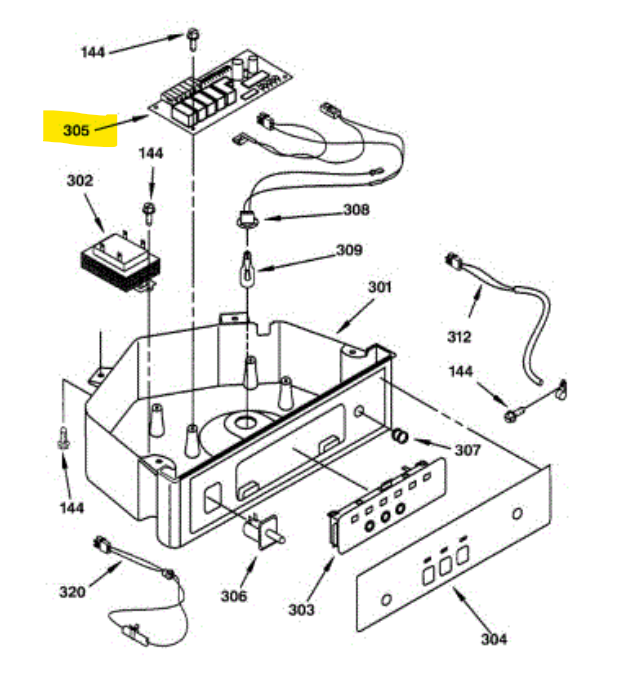 144
305
144
302
308
309
301
312
144
307
144
320
306
303
304