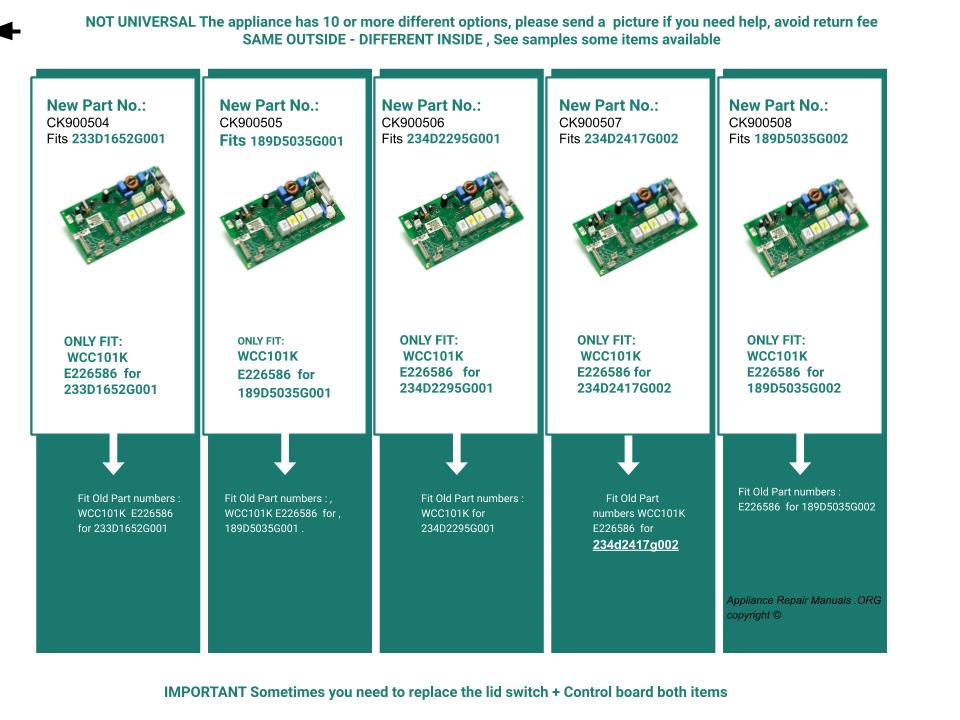 NOT UNIVERSAL The appliance has 10 or more different options, please send a picture if you need help, avoid return fee
SAME OUTSIDE - DIFFERENT INSIDE , See samples some items available

New Part No.:
CK900504
Fits 233D1652G001

ONLY FIT:
WCC101K
E226586 for
233D1652G001

Fit Old Part numbers :
WCC101K E226586
for 233D1652G001

New Part No.:
CK900505
Fits 189D5035G001

ONLY FIT:
WCC101K
E226586 for
189D5035G001

Fit Old Part numbers : ,
WCC101K E226586 for ,
189D5035G001 .

New Part No.:
CK900506
Fits 234D2295G001

ONLY FIT:
WCC101K
E226586 for
234D2295G001

Fit Old Part numbers :
WCC101K for
234D2295G001

New Part No.:
CK900507
Fits 234D2417G002

ONLY FIT:
WCC101K
E226586 for
234D2417G002

Fit Old Part
numbers WCC101K
E226586 for
234d2417g002

New Part No.:
CK900508
Fits 189D5035G002

ONLY FIT:
WCC101K
E226586 for
189D5035G002

Fit Old Part numbers :
E226586 for 189D5035G002

Appliance Repair Manuals .ORG
copyright ©

IMPORTANT Sometimes you need to replace the lid switch + Control board both items