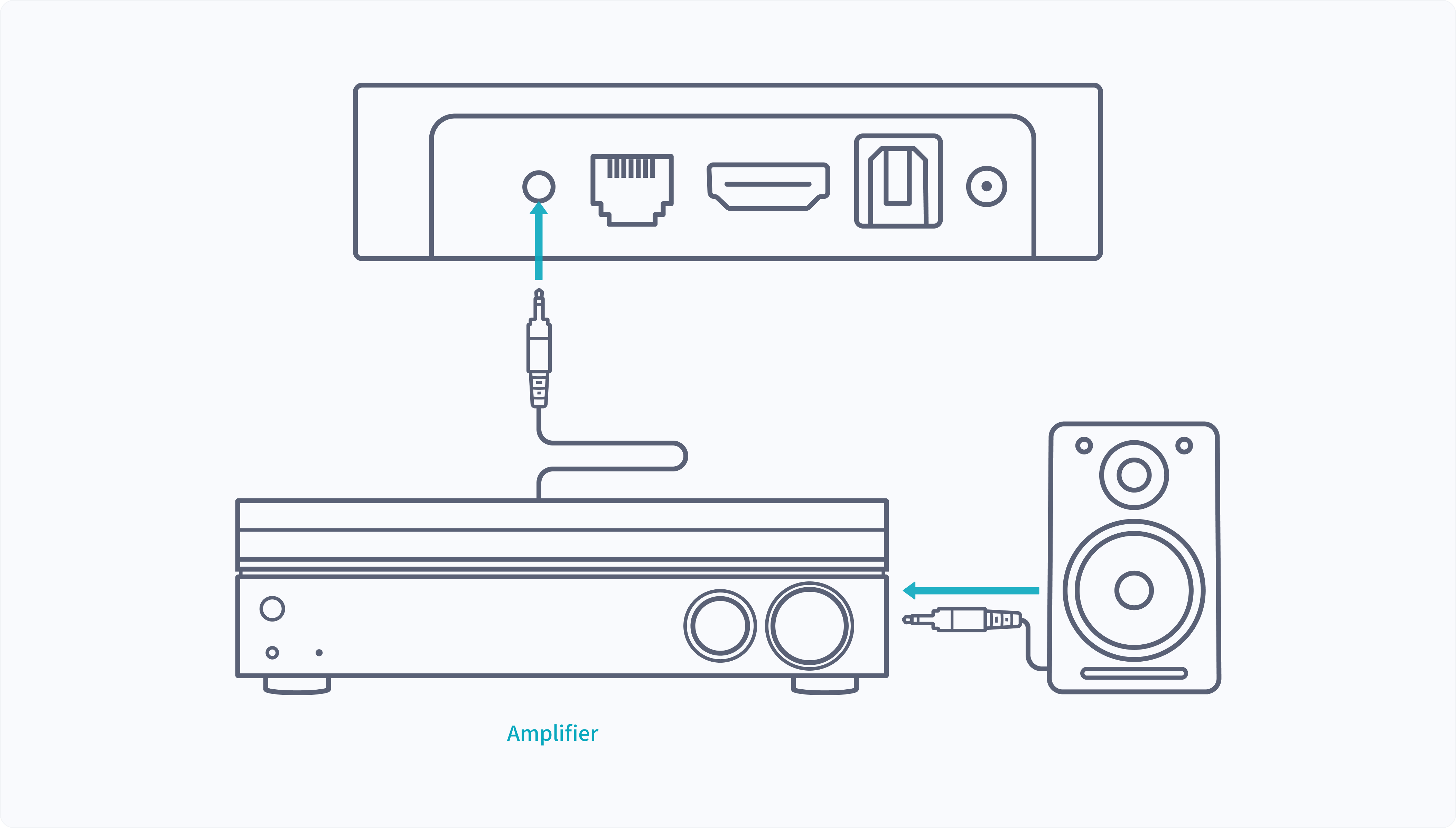 Amplifier