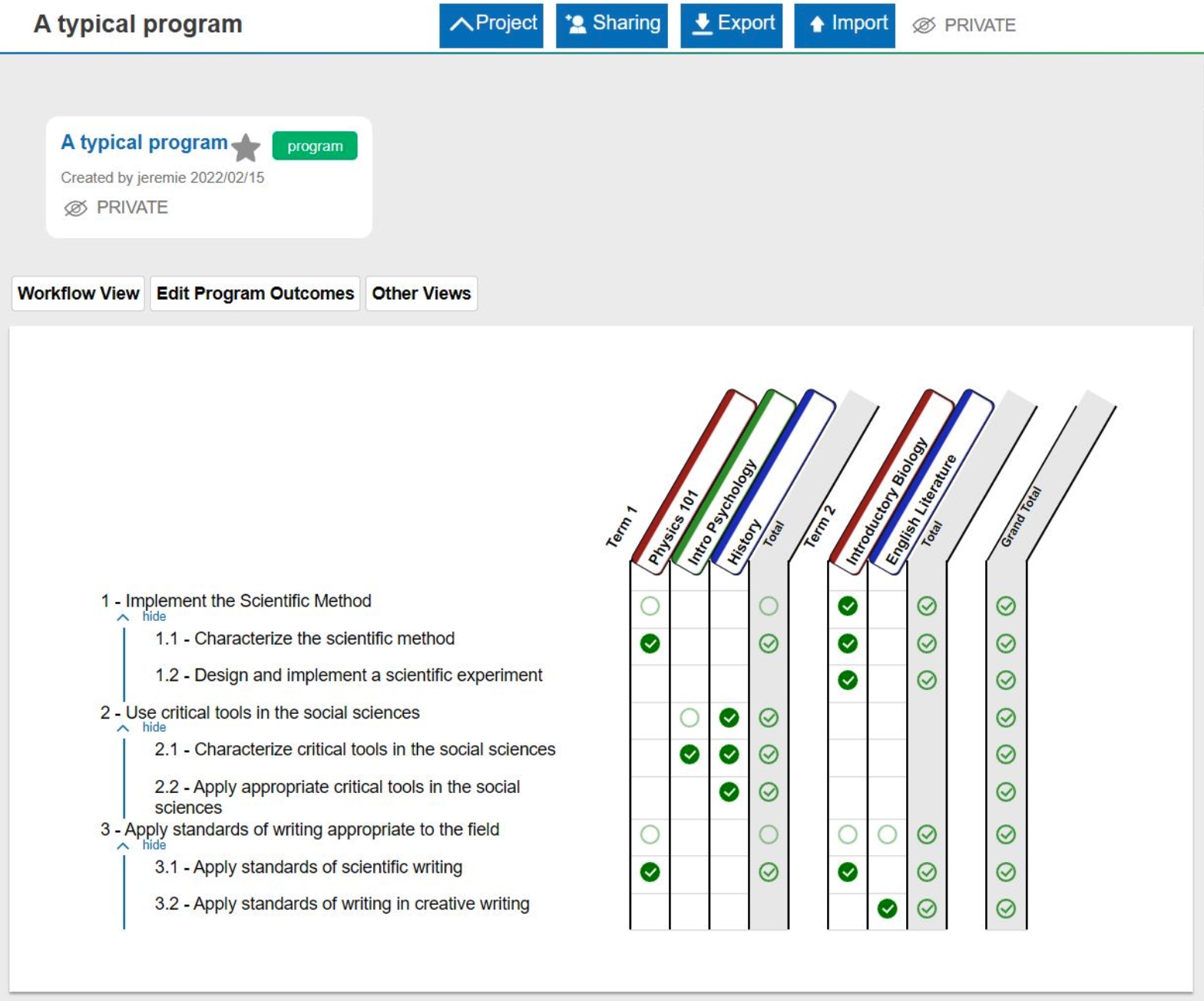 A typical program

Project Sharing Export Import PRIVATE

A typical program program

Created by jeremie 2022/02/15

PRIVATE

Workflow View Edit Program Outcomes Other Views

Term 1 Physics 101 Intro Psychology History Total Term 2 Introductory Biology English Literature Total Grand Total

1 - Implement the Scientific Method
hide
1.1 - Characterize the scientific method
1.2 - Design and implement a scientific experiment
2 - Use critical tools in the social sciences
hide
2.1 - Characterize critical tools in the social sciences
2.2 - Apply appropriate critical tools in the social sciences
3 - Apply standards of writing appropriate to the field
hide
3.1 - Apply standards of scientific writing
3.2 - Apply standards of writing in creative writing