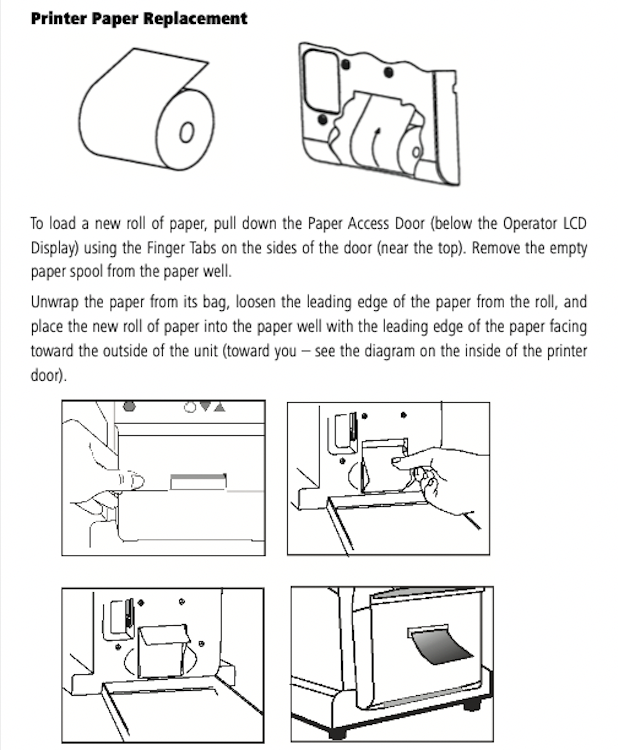 Printer Paper Replacement

To load a new roll of paper, pull down the Paper Access Door (below the Operator LCD Display) using the Finger Tabs on the sides of the door (near the top). Remove the empty paper spool from the paper well.

Unwrap the paper from its bag, loosen the leading edge of the paper from the roll, and place the new roll of paper into the paper well with the leading edge of the paper facing toward the outside of the unit (toward you – see the diagram on the inside of the printer door).