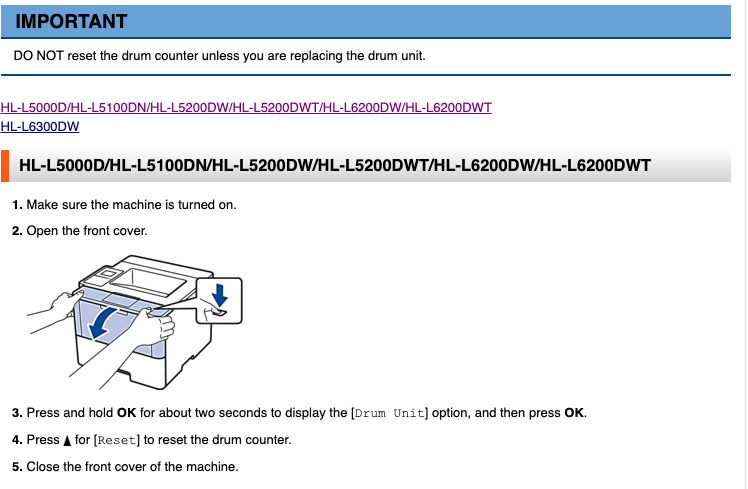 IMPORTANT

DO NOT reset the drum counter unless you are replacing the drum unit.

HL-L5000D/HL-L5100DN/HL-L5200DW/HL-L5200DWT/HL-L6200DW/HL-L6200DWT
HL-L6300DW

HL-L5000D/HL-L5100DN/HL-L5200DW/HL-L5200DWT/HL-L6200DW/HL-L6200DWT

1. Make sure the machine is turned on.

2. Open the front cover.

3. Press and hold OK for about two seconds to display the [Drum Unit] option, and then press OK.

4. Press ▲ for [Reset] to reset the drum counter.

5. Close the front cover of the machine.