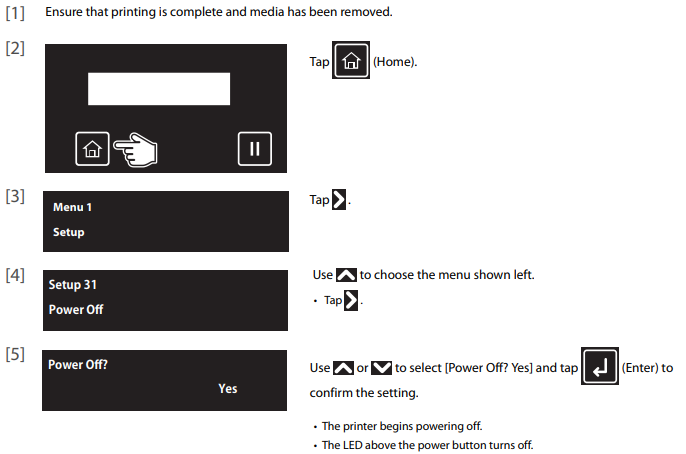 [1] Ensure that printing is complete and media has been removed.

[2]

Tap (Home).

[3]

Menu 1
Setup

Tap .

[4]

Setup 31
Power Off

Use to choose the menu shown left.
• Tap .

[5]

Power Off?
Yes

Use or to select [Power Off? Yes] and tap (Enter) to confirm the setting.

• The printer begins powering off.
• The LED above the power button turns off.