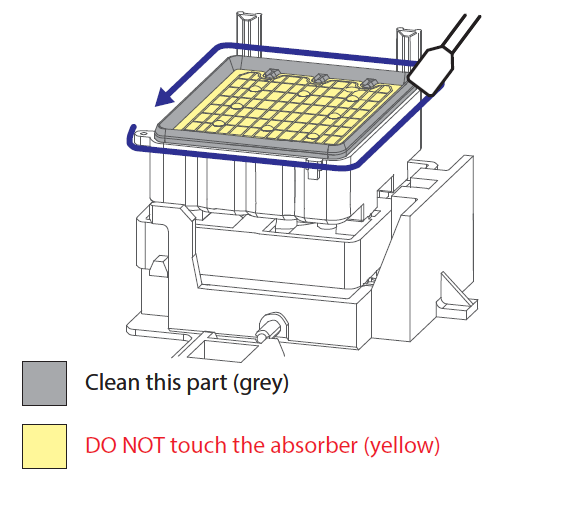 Clean this part (grey)

DO NOT touch the absorber (yellow)