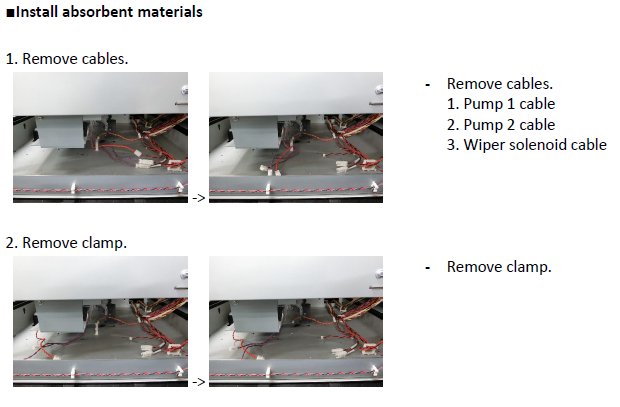 ■Install absorbent materials

1. Remove cables.

->

- Remove cables.
1. Pump 1 cable
2. Pump 2 cable
3. Wiper solenoid cable

2. Remove clamp.

->

- Remove clamp.