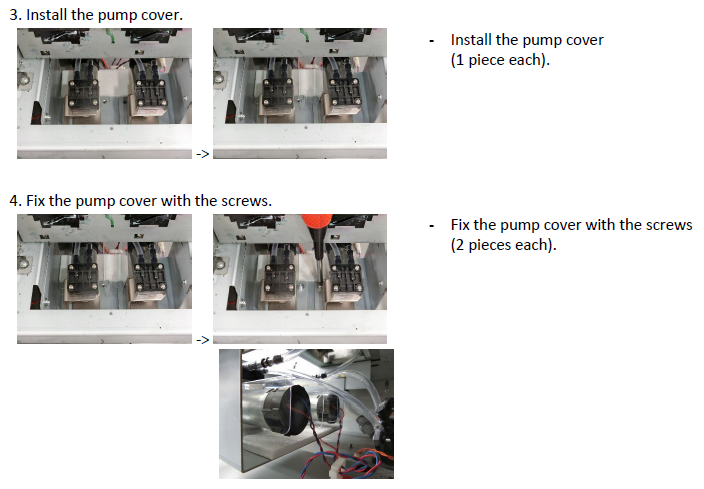 3. Install the pump cover.

->

- Install the pump cover (1 piece each).

4. Fix the pump cover with the screws.

->

- Fix the pump cover with the screws (2 pieces each).