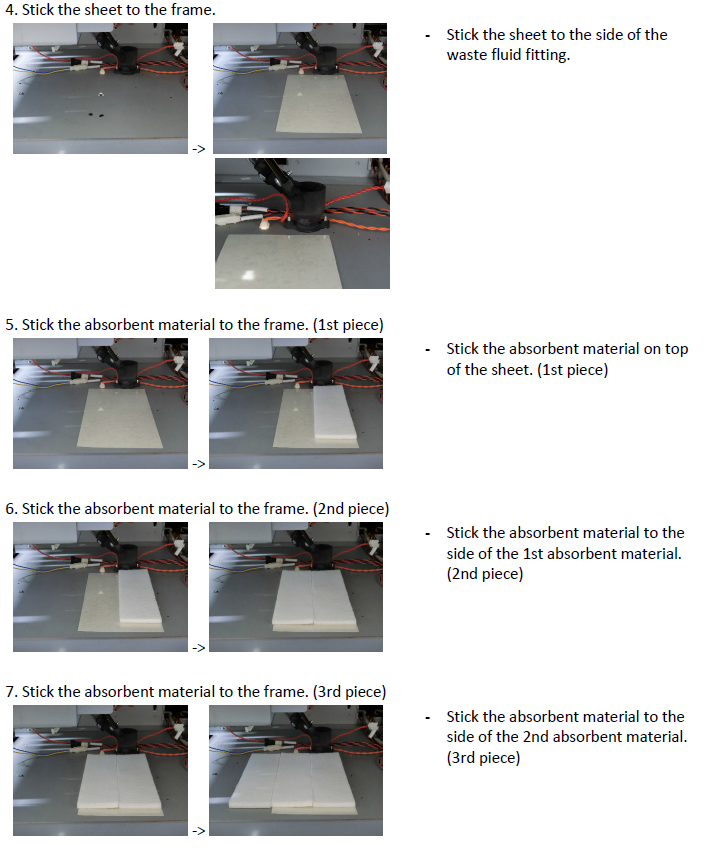 4. Stick the sheet to the frame.

->

- Stick the sheet to the side of the waste fluid fitting.

5. Stick the absorbent material to the frame. (1st piece)

->

- Stick the absorbent material on top of the sheet. (1st piece)

6. Stick the absorbent material to the frame. (2nd piece)

->

- Stick the absorbent material to the side of the 1st absorbent material. (2nd piece)

7. Stick the absorbent material to the frame. (3rd piece)

->

- Stick the absorbent material to the side of the 2nd absorbent material. (3rd piece)