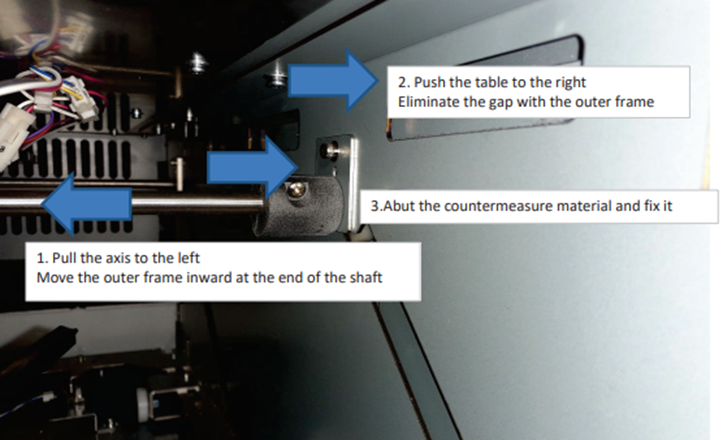 2. Push the table to the right
Eliminate the gap with the outer frame

3.Abut the countermeasure material and fix it

1. Pull the axis to the left
Move the outer frame inward at the end of the shaft