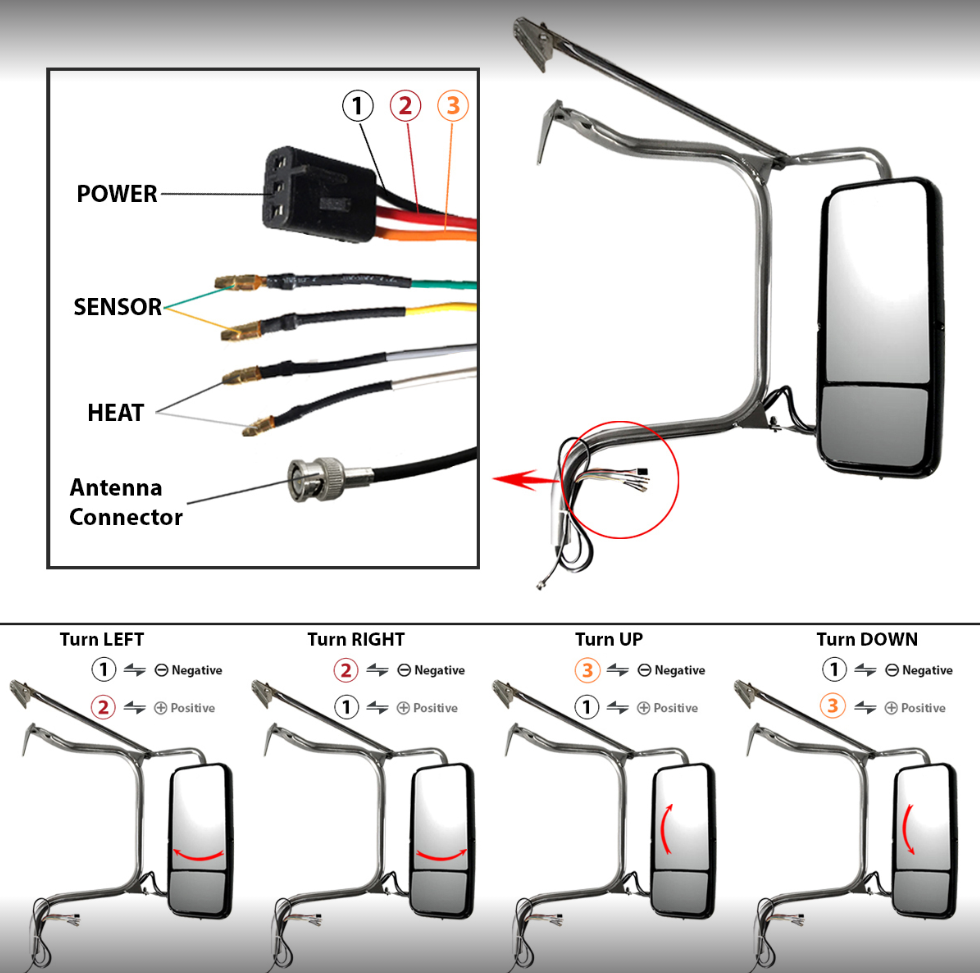 1 2 3

POWER

SENSOR

HEAT

Antenna Connector

Turn LEFT
1 ⊖ Negative
2 ⊕ Positive

Turn RIGHT
2 ⊖ Negative
1 ⊕ Positive

Turn UP
3 ⊖ Negative
1 ⊕ Positive

Turn DOWN
1 ⊖ Negative
3 ⊕ Positive