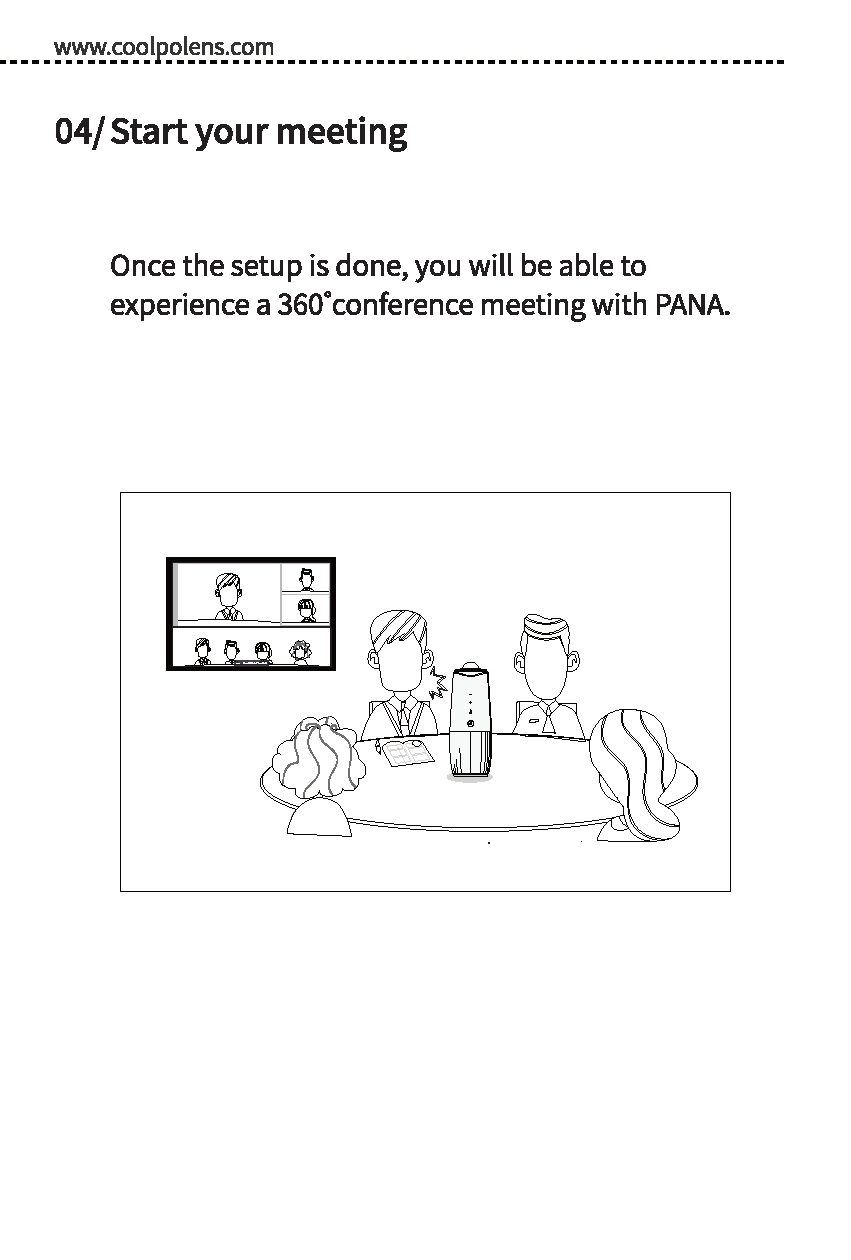 www.coolpolens.com

04/ Start your meeting

Once the setup is done, you will be able to experience a 360°conference meeting with PANA.