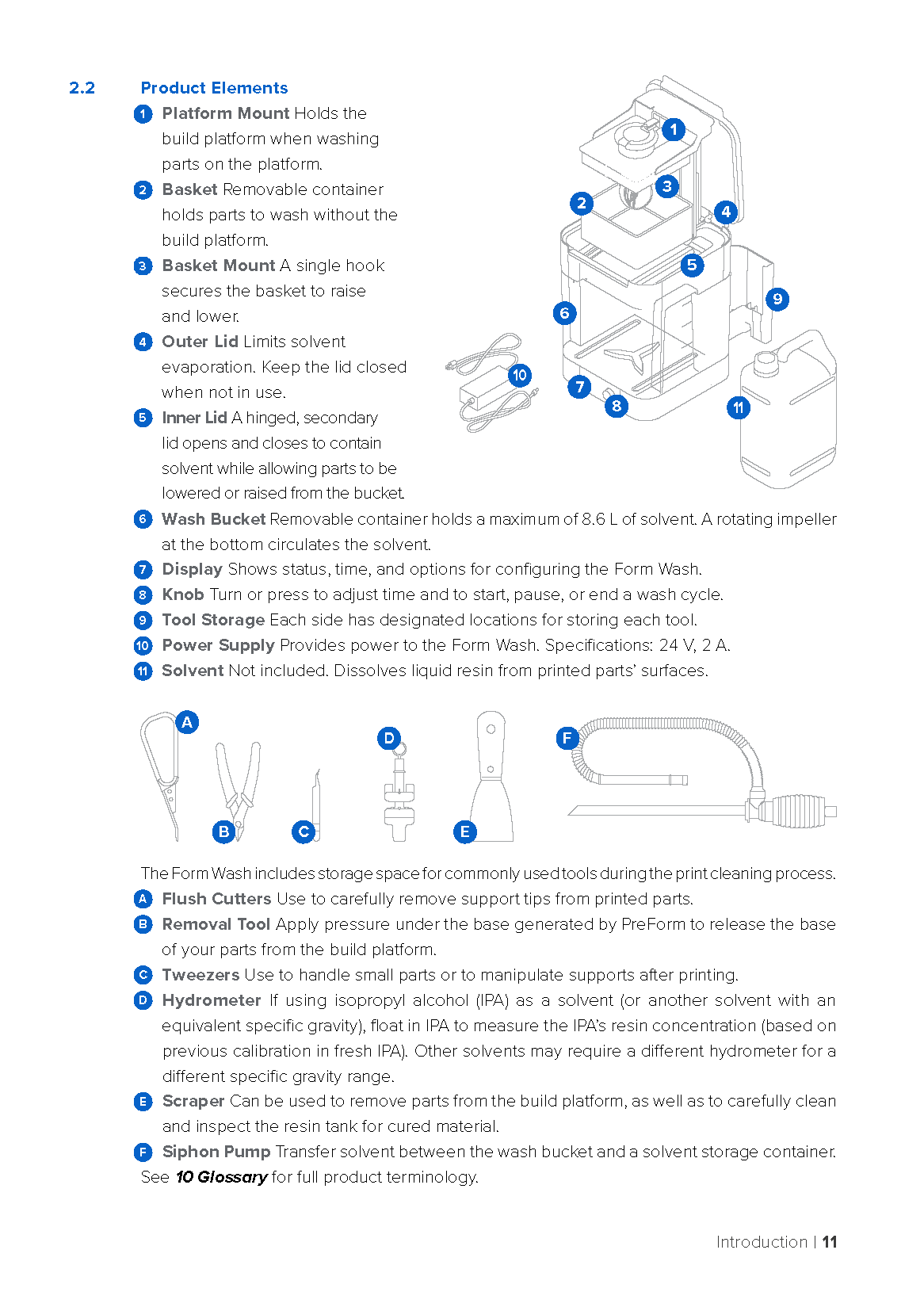 2.2 Product Elements

1 Platform Mount Holds the build platform when washing parts on the platform.

2 Basket Removable container holds parts to wash without the build platform.

3 Basket Mount A single hook secures the basket to raise and lower.

4 Outer Lid Limits solvent evaporation. Keep the lid closed when not in use.

5 Inner Lid A hinged, secondary lid opens and closes to contain solvent while allowing parts to be lowered or raised from the bucket.

6 Wash Bucket Removable container holds a maximum of 8.6 L of solvent. A rotating impeller at the bottom circulates the solvent.

7 Display Shows status, time, and options for configuring the Form Wash.

8 Knob Turn or press to adjust time and to start, pause, or end a wash cycle.

9 Tool Storage Each side has designated locations for storing each tool.

10 Power Supply Provides power to the Form Wash. Specifications: 24 V, 2 A.

11 Solvent Not included. Dissolves liquid resin from printed parts' surfaces.

1 2 3 4 5 6 7 8 9 10 11

A B C D E F

The Form Wash includes storage space for commonly used tools during the print cleaning process.

A Flush Cutters Use to carefully remove support tips from printed parts.

B Removal Tool Apply pressure under the base generated by PreForm to release the base of your parts from the build platform.

C Tweezers Use to handle small parts or to manipulate supports after printing.

D Hydrometer If using isopropyl alcohol (IPA) as a solvent (or another solvent with an equivalent specific gravity), float in IPA to measure the IPA's resin concentration (based on previous calibration in fresh IPA). Other solvents may require a different hydrometer for a different specific gravity range.

E Scraper Can be used to remove parts from the build platform, as well as to carefully clean and inspect the resin tank for cured material.

F Siphon Pump Transfer solvent between the wash bucket and a solvent storage container.

See 10 Glossary for full product terminology.

Introduction | 11