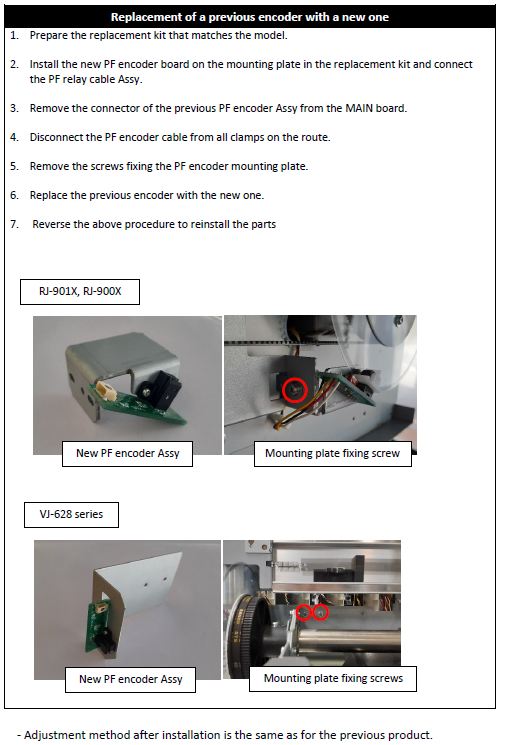 Replacement of a previous encoder with a new one

1. Prepare the replacement kit that matches the model.

2. Install the new PF encoder board on the mounting plate in the replacement kit and connect the PF relay cable Assy.

3. Remove the connector of the previous PF encoder Assy from the MAIN board.

4. Disconnect the PF encoder cable from all clamps on the route.

5. Remove the screws fixing the PF encoder mounting plate.

6. Replace the previous encoder with the new one.

7. Reverse the above procedure to reinstall the parts

RJ-901X, RJ-900X

New PF encoder Assy

Mounting plate fixing screw

VJ-628 series

New PF encoder Assy

Mounting plate fixing screws

- Adjustment method after installation is the same as for the previous product.