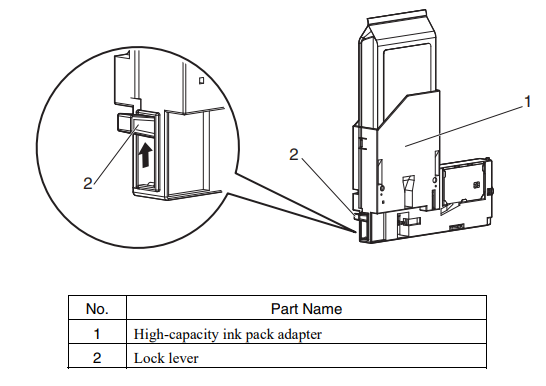 2

2

1

| No. | Part Name |
|---|---|
| 1 | High-capacity ink pack adapter |
| 2 | Lock lever |