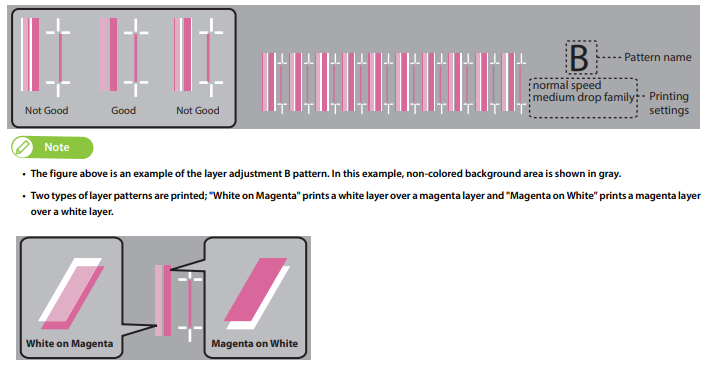 Not Good

Good

Not Good

B

Pattern name

normal speed
medium drop family

Printing settings

Note

• The figure above is an example of the layer adjustment B pattern. In this example, non-colored background area is shown in gray.

• Two types of layer patterns are printed; "White on Magenta" prints a white layer over a magenta layer and "Magenta on White" prints a magenta layer over a white layer.

White on Magenta

Magenta on White