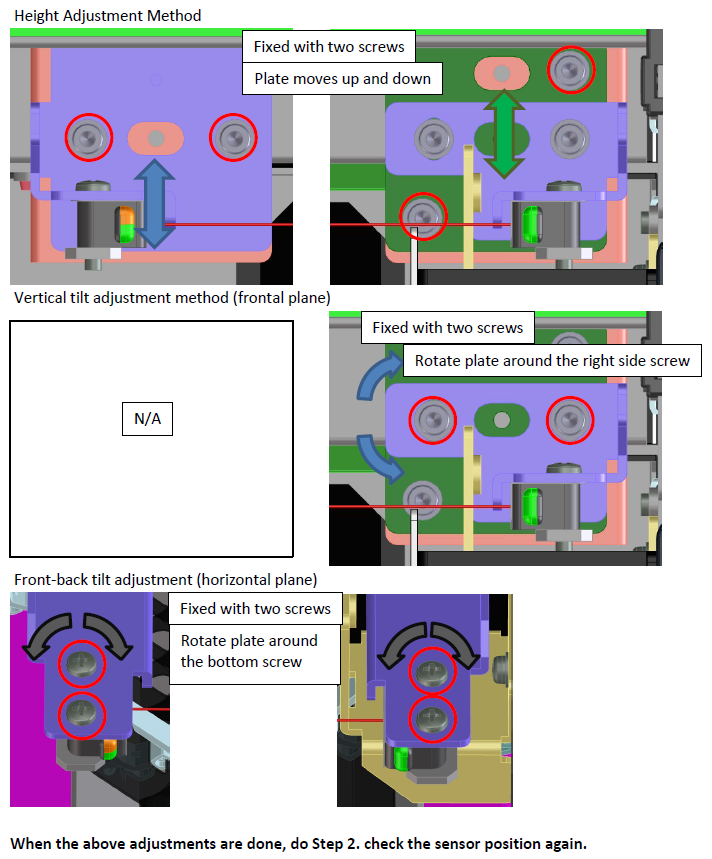 Height Adjustment Method

Fixed with two screws

Plate moves up and down

Vertical tilt adjustment method (frontal plane)

N/A

Fixed with two screws

Rotate plate around the right side screw

Front-back tilt adjustment (horizontal plane)

Fixed with two screws

Rotate plate around the bottom screw

When the above adjustments are done, do Step 2. check the sensor position again.