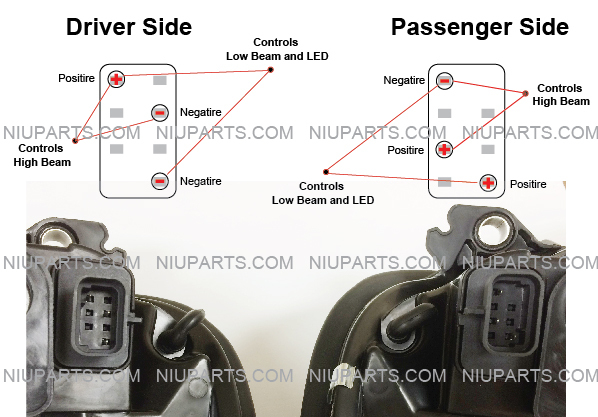 Driver Side

Controls
Low Beam and LED

Positire

Negatire

Controls
High Beam

Negatire

Passenger Side

Negatire

Controls
High Beam

Positire

Controls
Low Beam and LED

Positire

NIUPARTS.COM NIUPARTS.COM NIUPARTS.COM NIUPARTS.COM

NIUPARTS.COM NIUPARTS.COM NIUPARTS.COM NIUPARTS.COM

NIUPARTS.COM NIUPARTS.COM NIUPARTS.COM NIUPARTS.COM