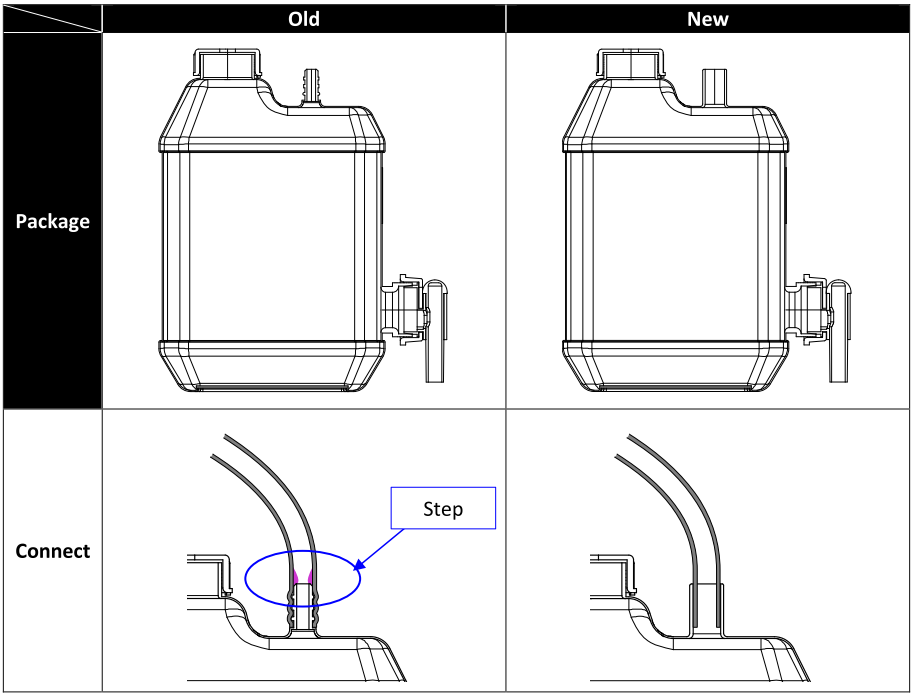 | | Old | New |
|---|---|---|
| Package | | |
| Connect | Step | |