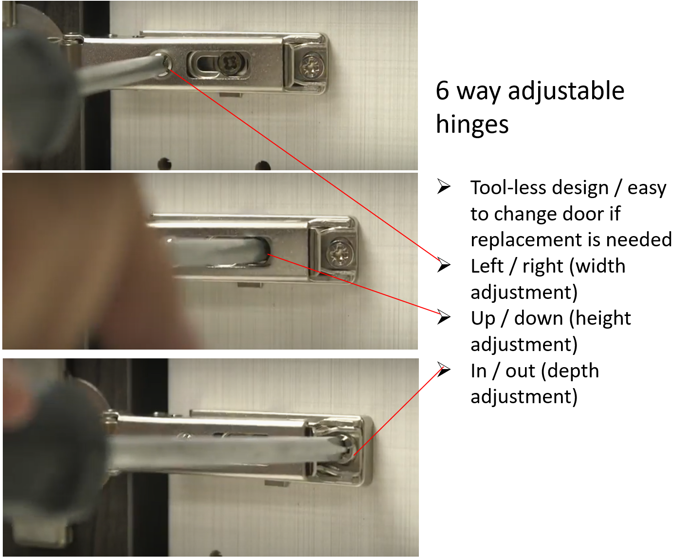 6 way adjustable hinges

➢ Tool-less design / easy to change door if replacement is needed
➢ Left / right (width adjustment)
➢ Up / down (height adjustment)
➢ In / out (depth adjustment)