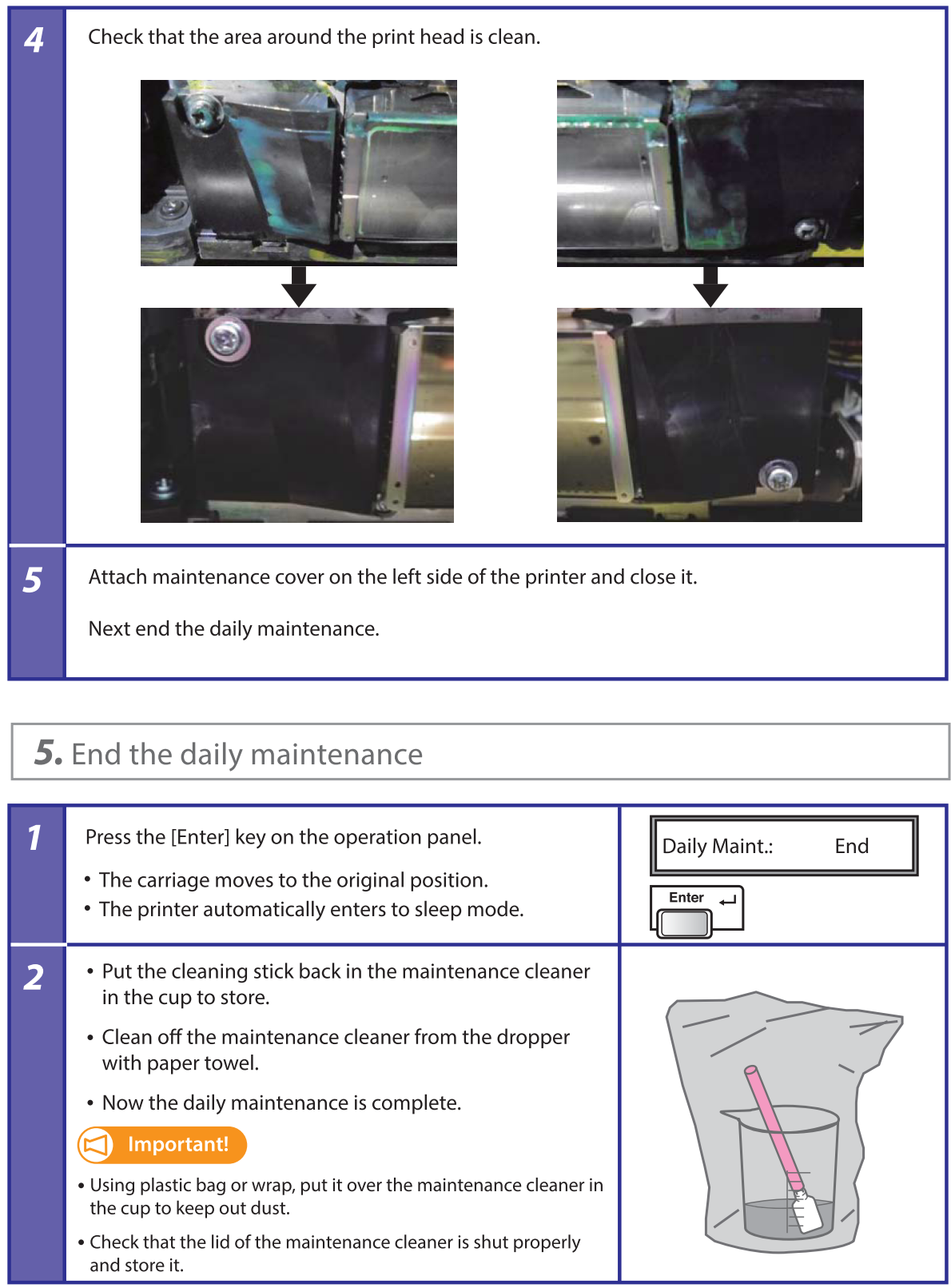 4

Check that the area around the print head is clean.

5

Attach maintenance cover on the left side of the printer and close it.

Next end the daily maintenance.

5. End the daily maintenance

1

Press the [Enter] key on the operation panel.

• The carriage moves to the original position.
• The printer automatically enters to sleep mode.

Daily Maint.: End

Enter

2

• Put the cleaning stick back in the maintenance cleaner in the cup to store.

• Clean off the maintenance cleaner from the dropper with paper towel.

• Now the daily maintenance is complete.

Important!

• Using plastic bag or wrap, put it over the maintenance cleaner in the cup to keep out dust.

• Check that the lid of the maintenance cleaner is shut properly and store it.